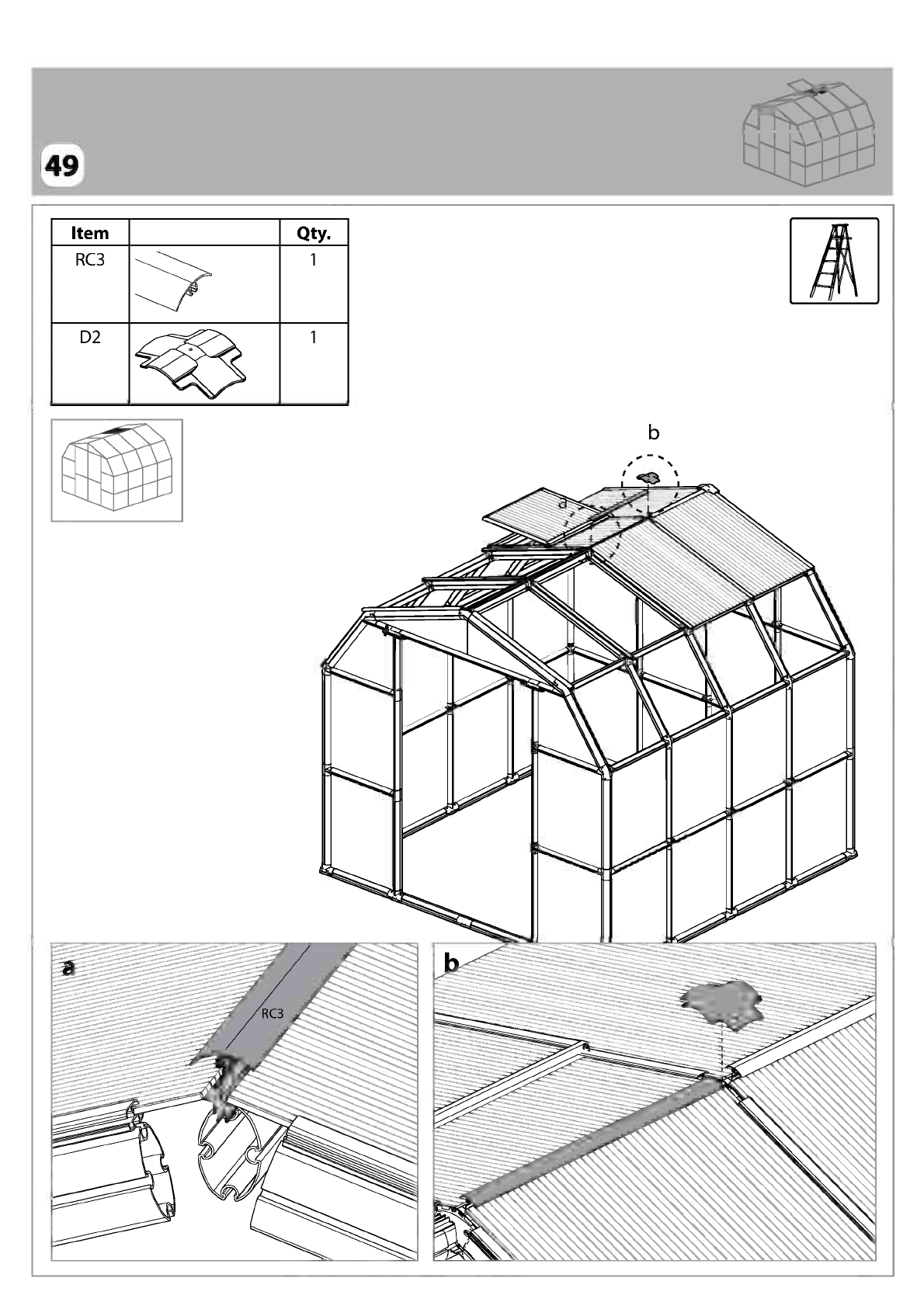 49

| Item | | Qty. |
|---|---|---|
| RC3 | | 1 |
| D2 | | 1 |

b

a

a

RC3

b