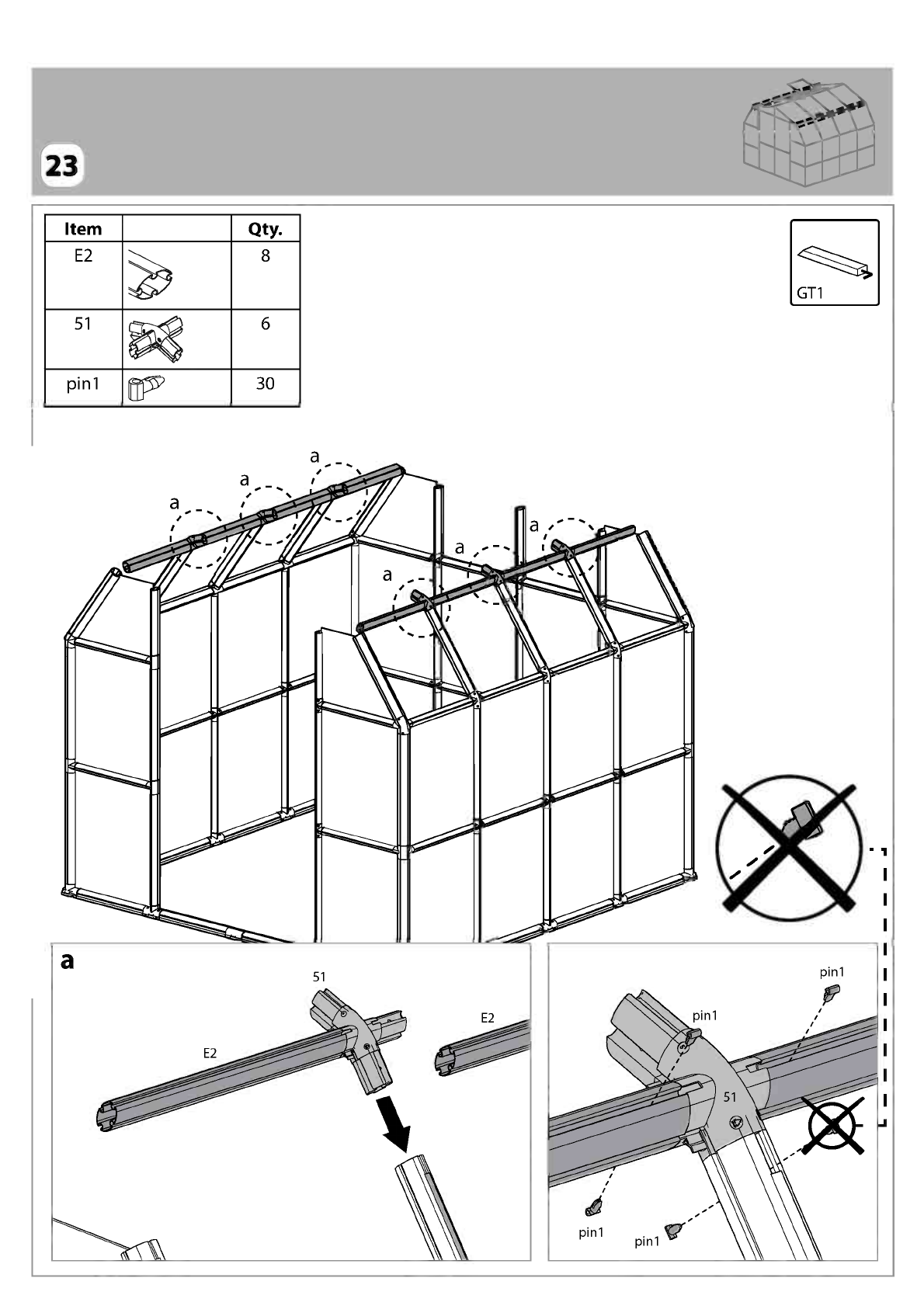 23

| Item | | Qty. |
|---|---|---|
| E2 | | 8 |
| 51 | | 6 |
| pin1 | | 30 |

GT1

a
a
a
a
a
a

a
51
E2
E2

pin1
pin1
51
pin1
pin1