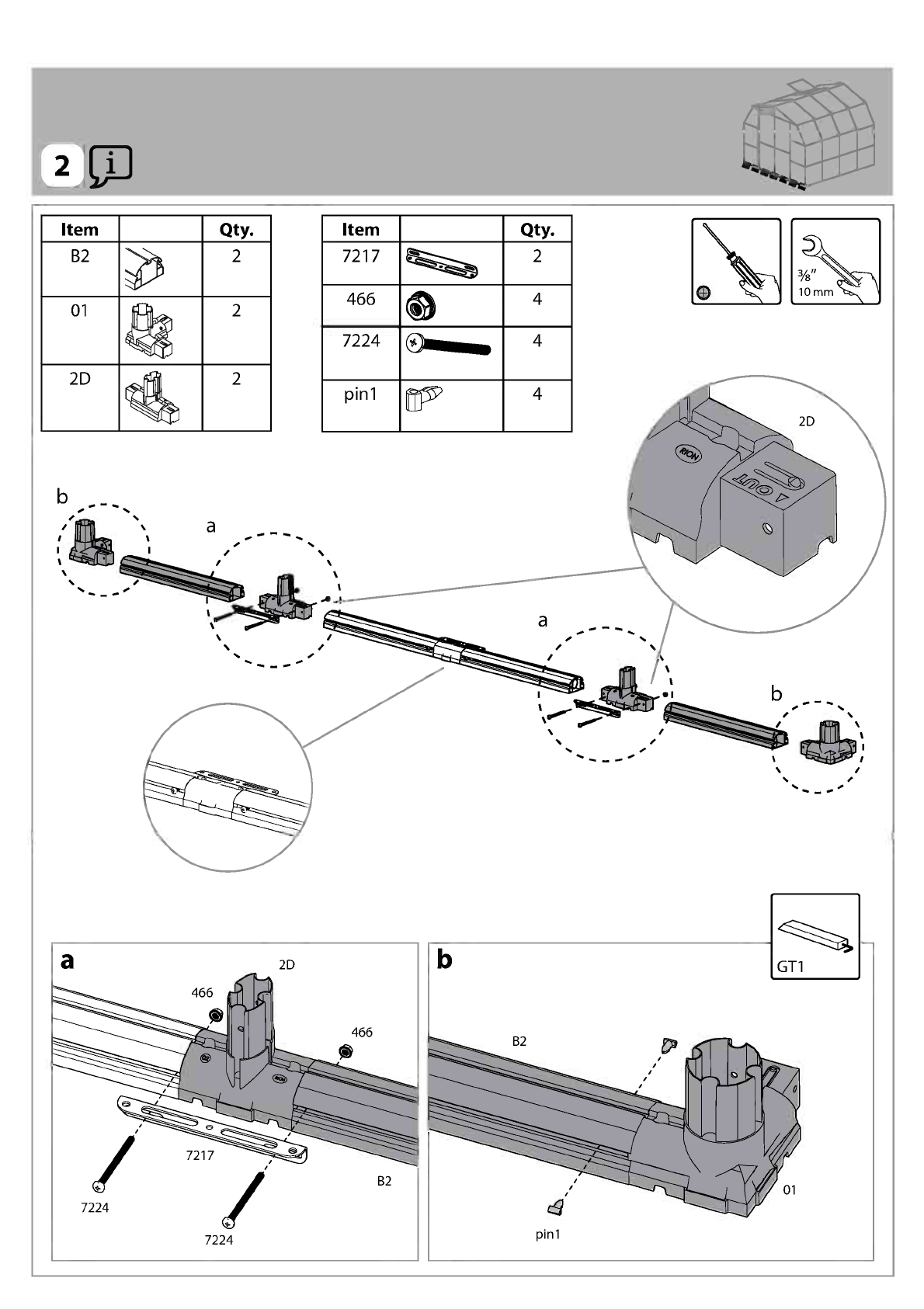 2 i

| Item | | Qty. |
|---|---|---|
| B2 | | 2 |
| 01 | | 2 |
| 2D | | 2 |

| Item | | Qty. |
|---|---|---|
| 7217 | | 2 |
| 466 | | 4 |
| 7224 | | 4 |
| pin1 | | 4 |

$\frac{3}{8}$"
10 mm

2D
RION
OUT

b
a
a
b

GT1

a
2D
466
466
7217
B2
7224
7224

b
B2
01
pin1