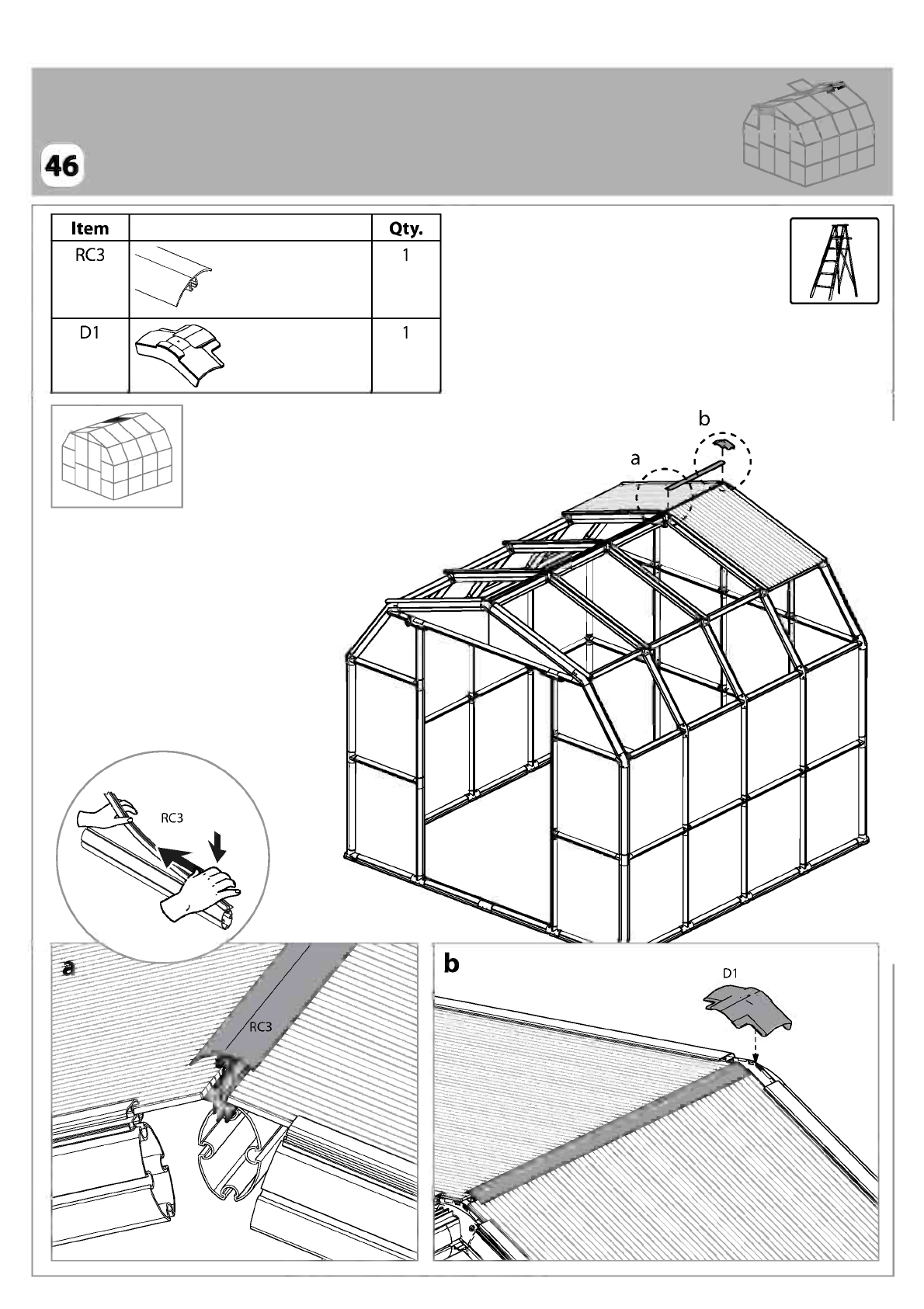 46

| Item | | Qty. |
|---|---|---|
| RC3 | | 1 |
| D1 | | 1 |

b

a

RC3

a

RC3

b

D1