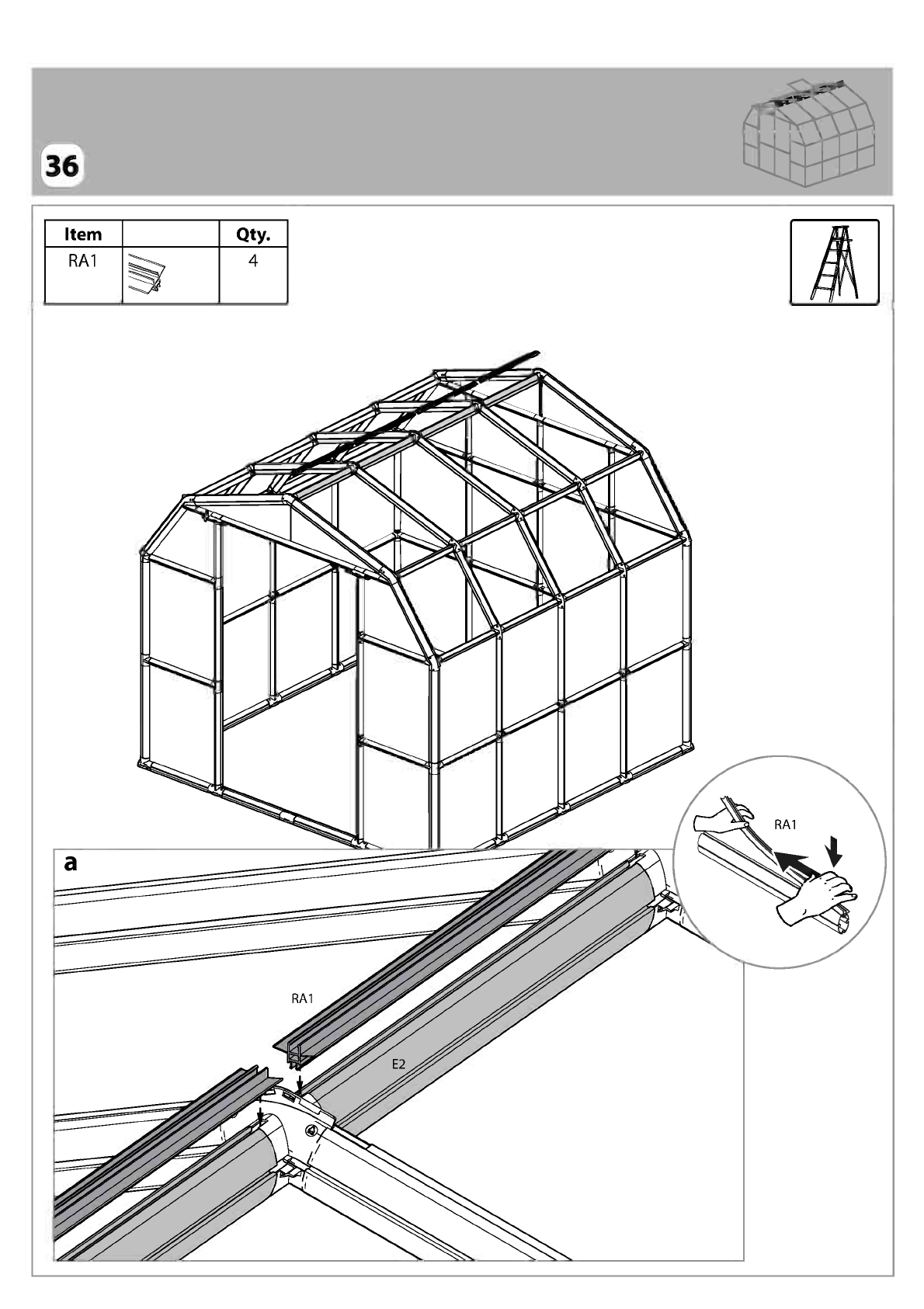 36

| Item | | Qty. |
|---|---|---|
| RA1 | | 4 |

RA1

a

RA1

E2