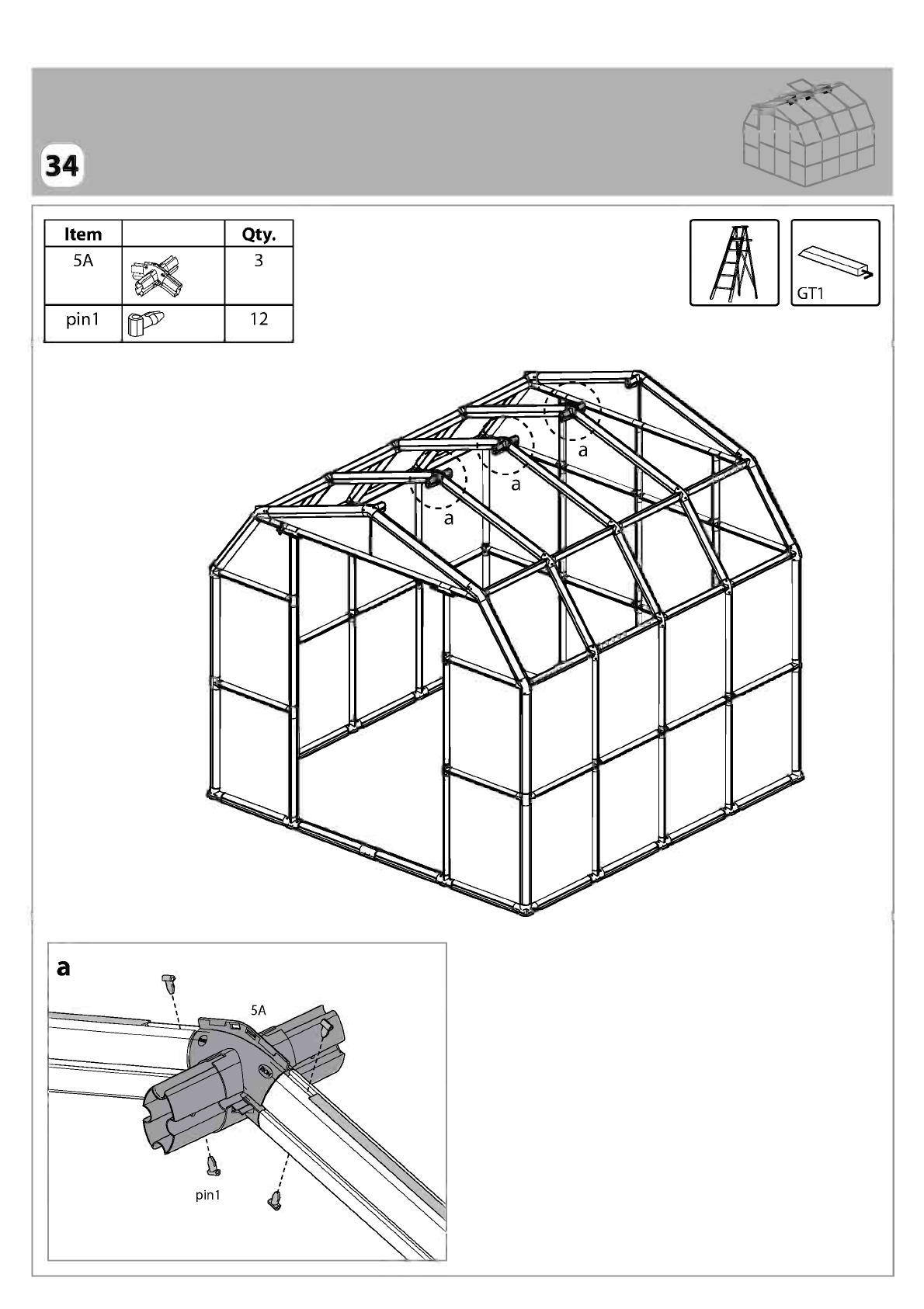 34

| Item | | Qty. |
|---|---|---|
| 5A | | 3 |
| pin1 | | 12 |

GT1

a

a

a

a

5A

pin1