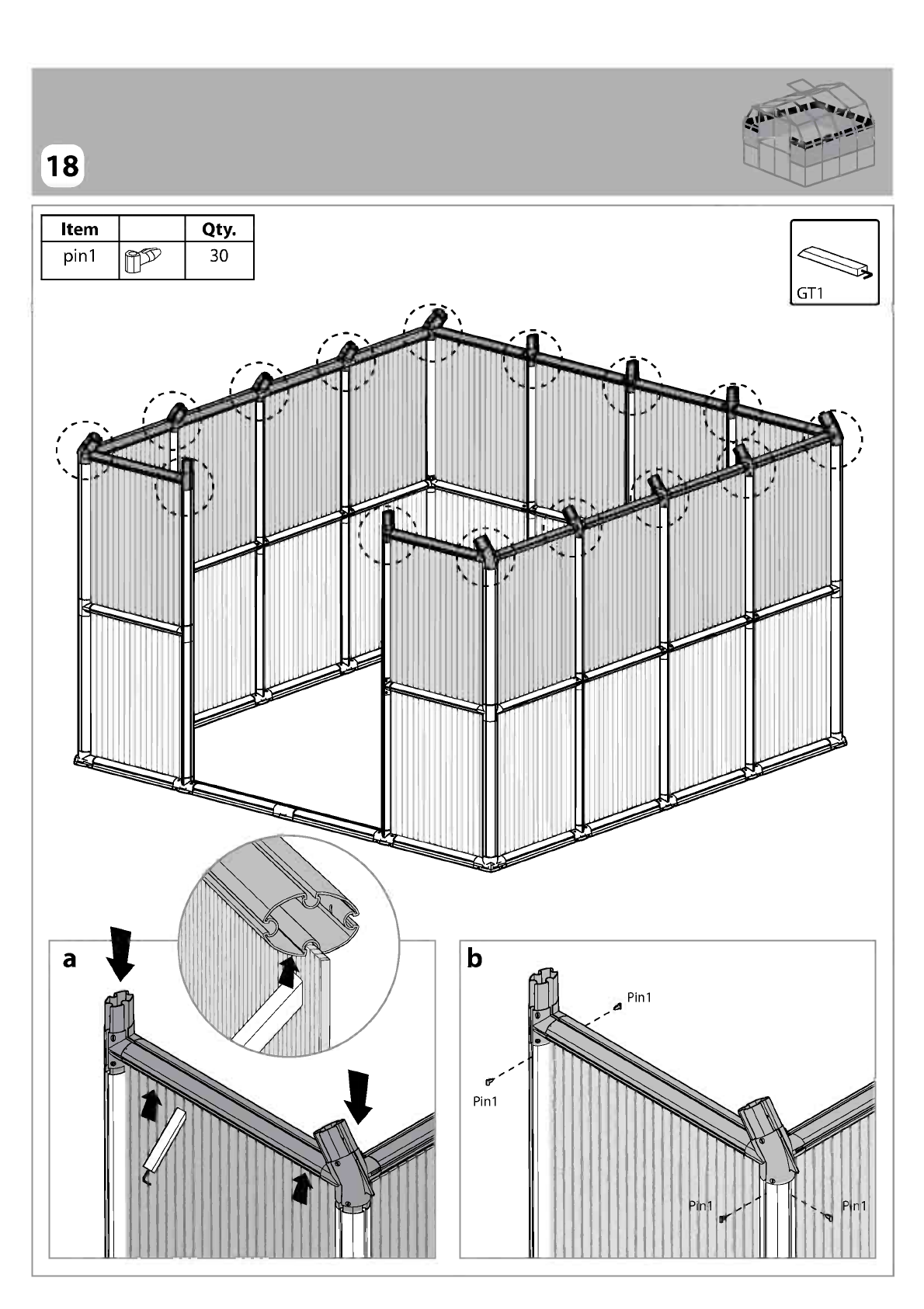 18

| Item | | Qty. |
|---|---|---|
| pin1 | | 30 |

GT1

a

b

Pin1

Pin1

Pin1

Pin1