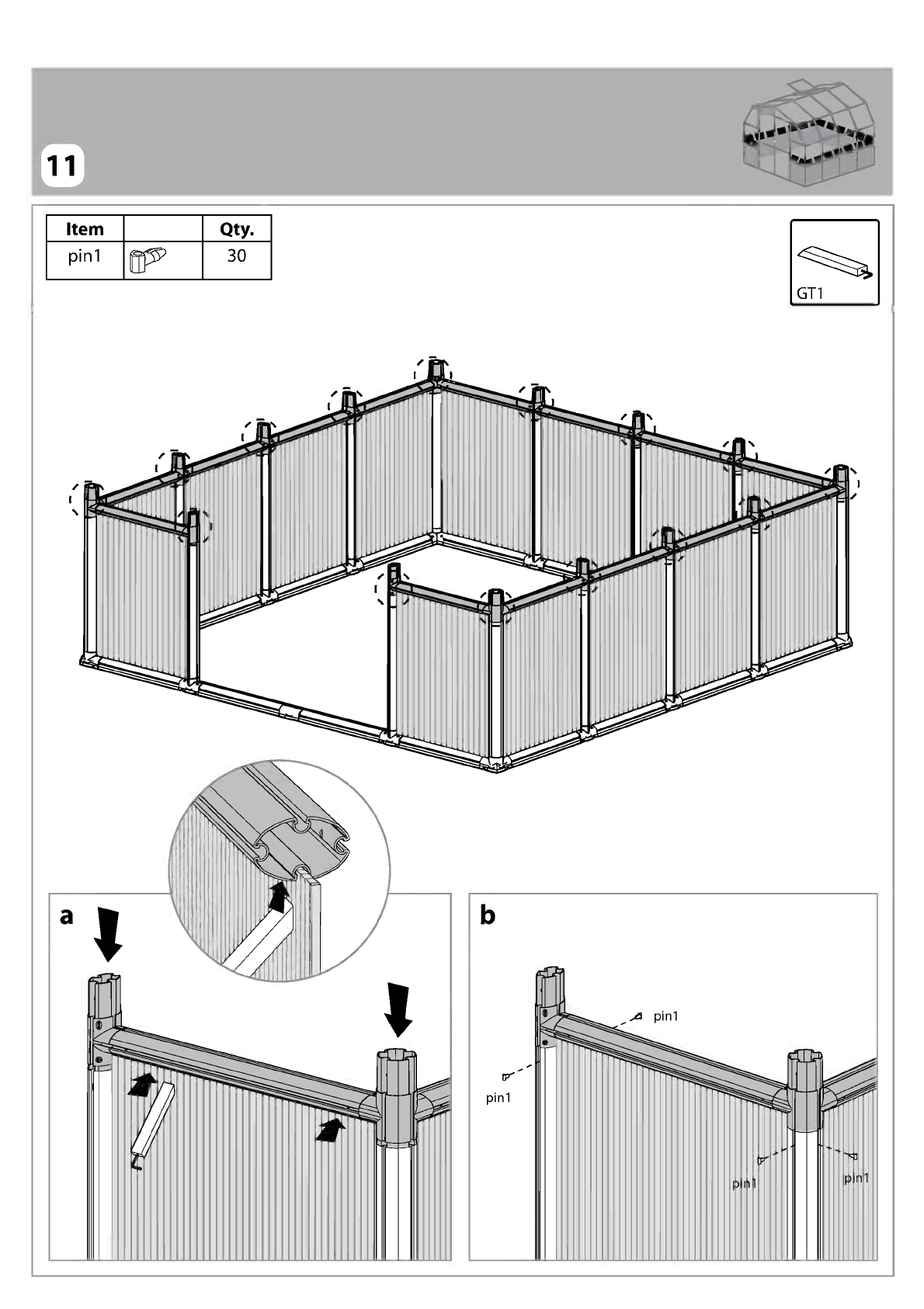 11

| Item | | Qty. |
|---|---|---|
| pin1 | | 30 |

GT1

a

b

pin1

pin1

pin1

pin1