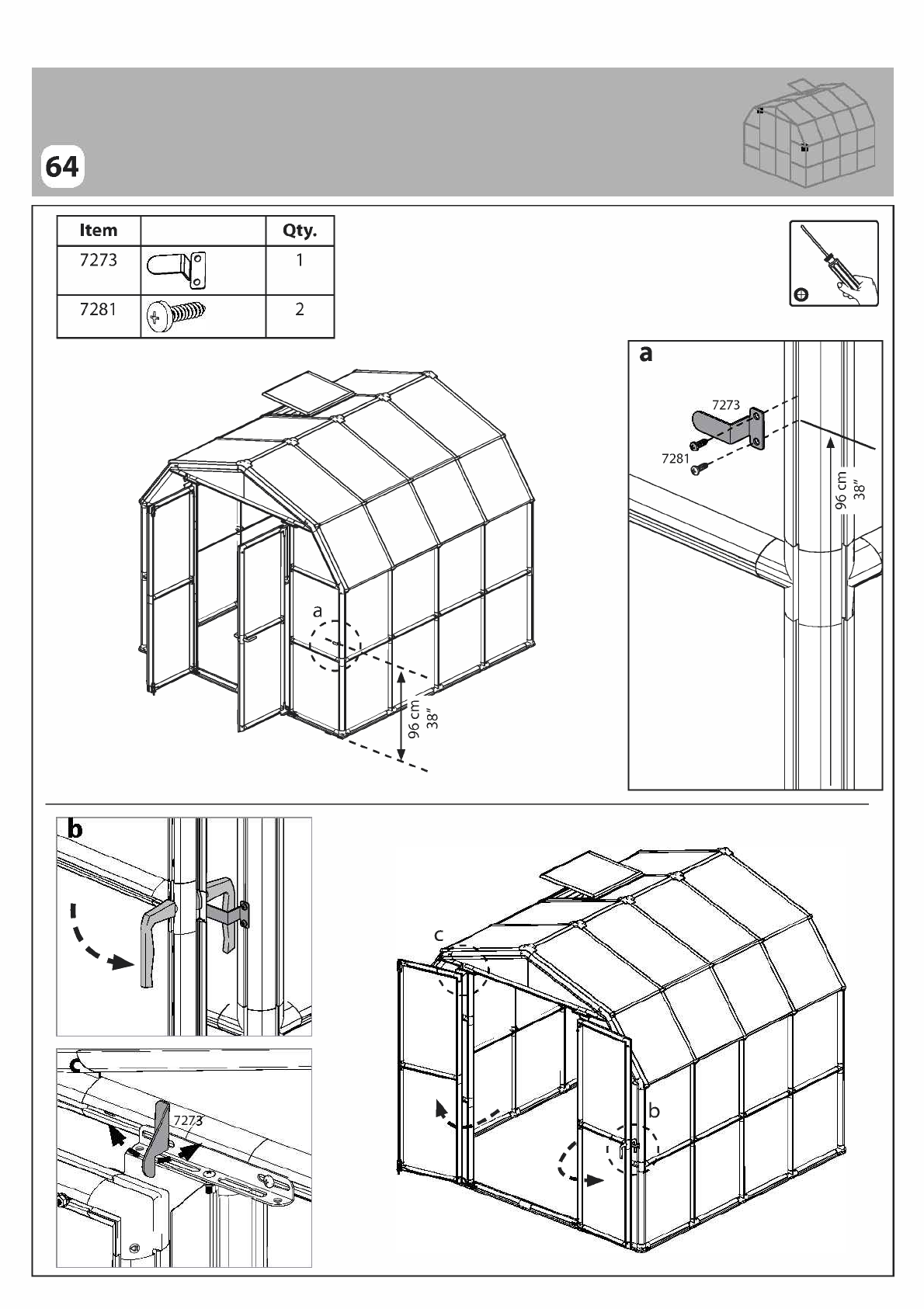 64

| Item | | Qty. |
|---|---|---|
| 7273 | | 1 |
| 7281 | | 2 |

a

96 cm 38"

a

7273

7281

96 cm 38"

b

c

7273

c

b