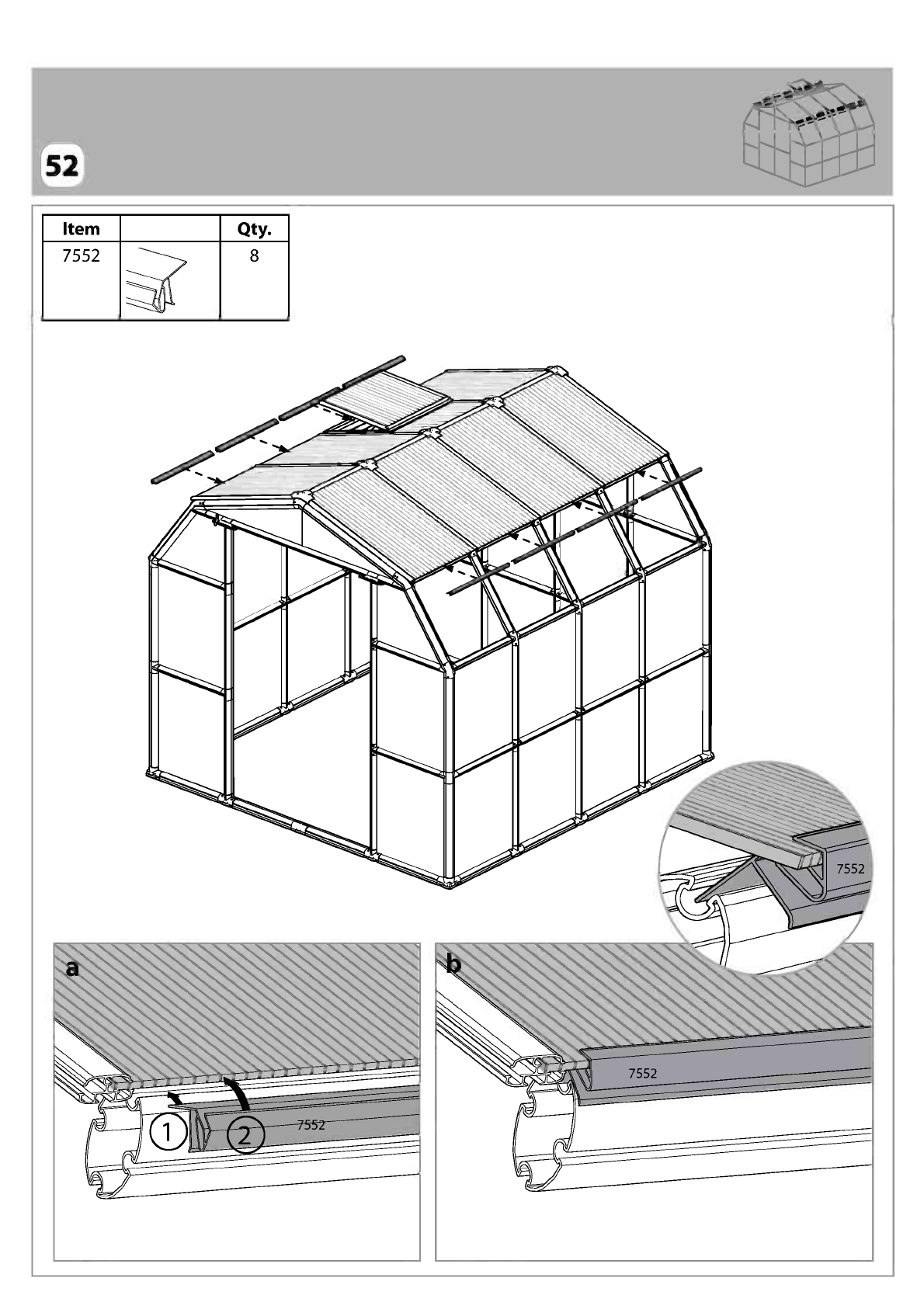 52

| Item | | Qty. |
|---|---|---|
| 7552 | | 8 |

7552

a

1

2

7552

b

7552