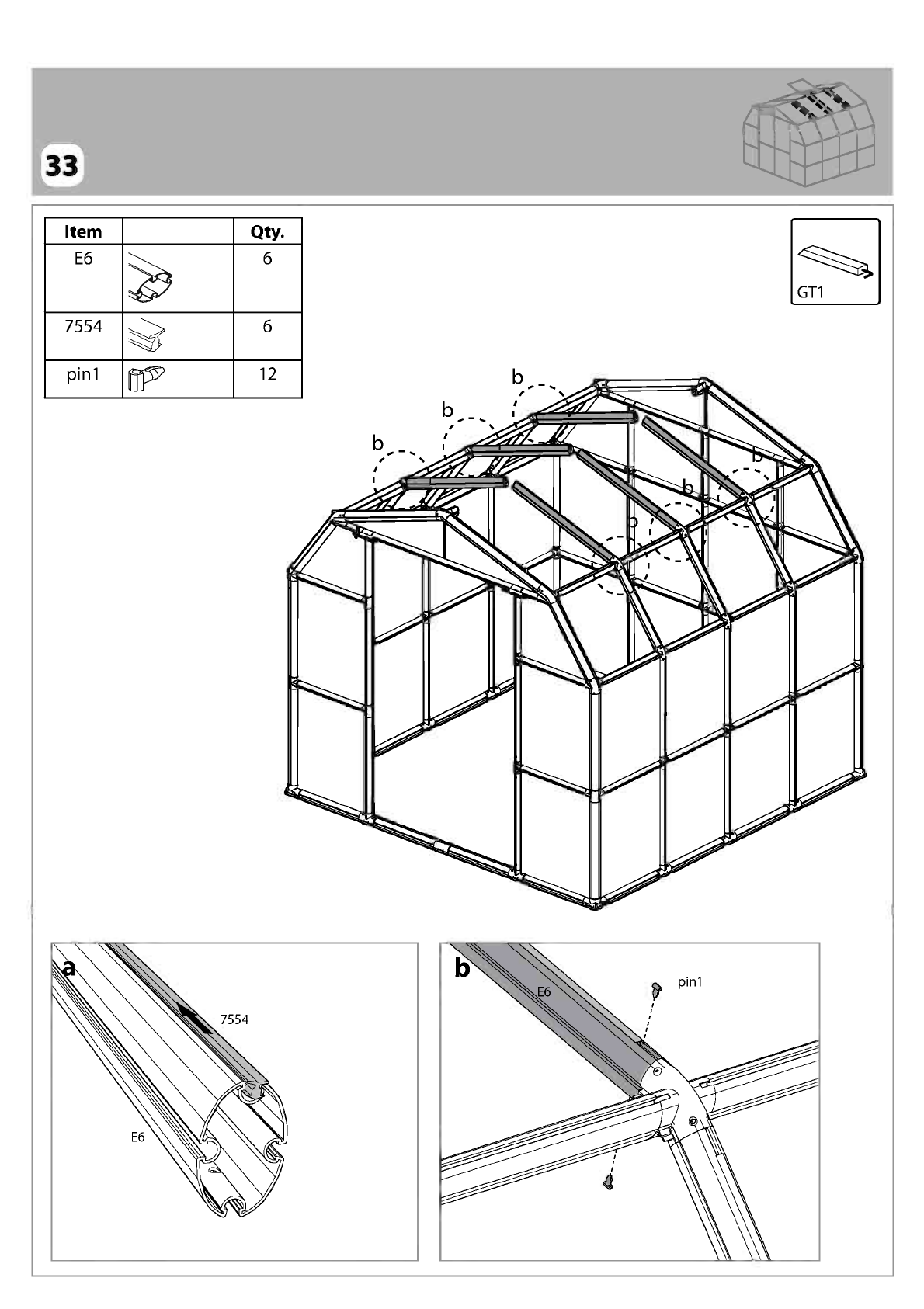 33

| Item | | Qty. |
|---|---|---|
| E6 | | 6 |
| 7554 | | 6 |
| pin1 | | 12 |

GT1

b
b
b
b
b
b

a
7554
E6

b
E6
pin1