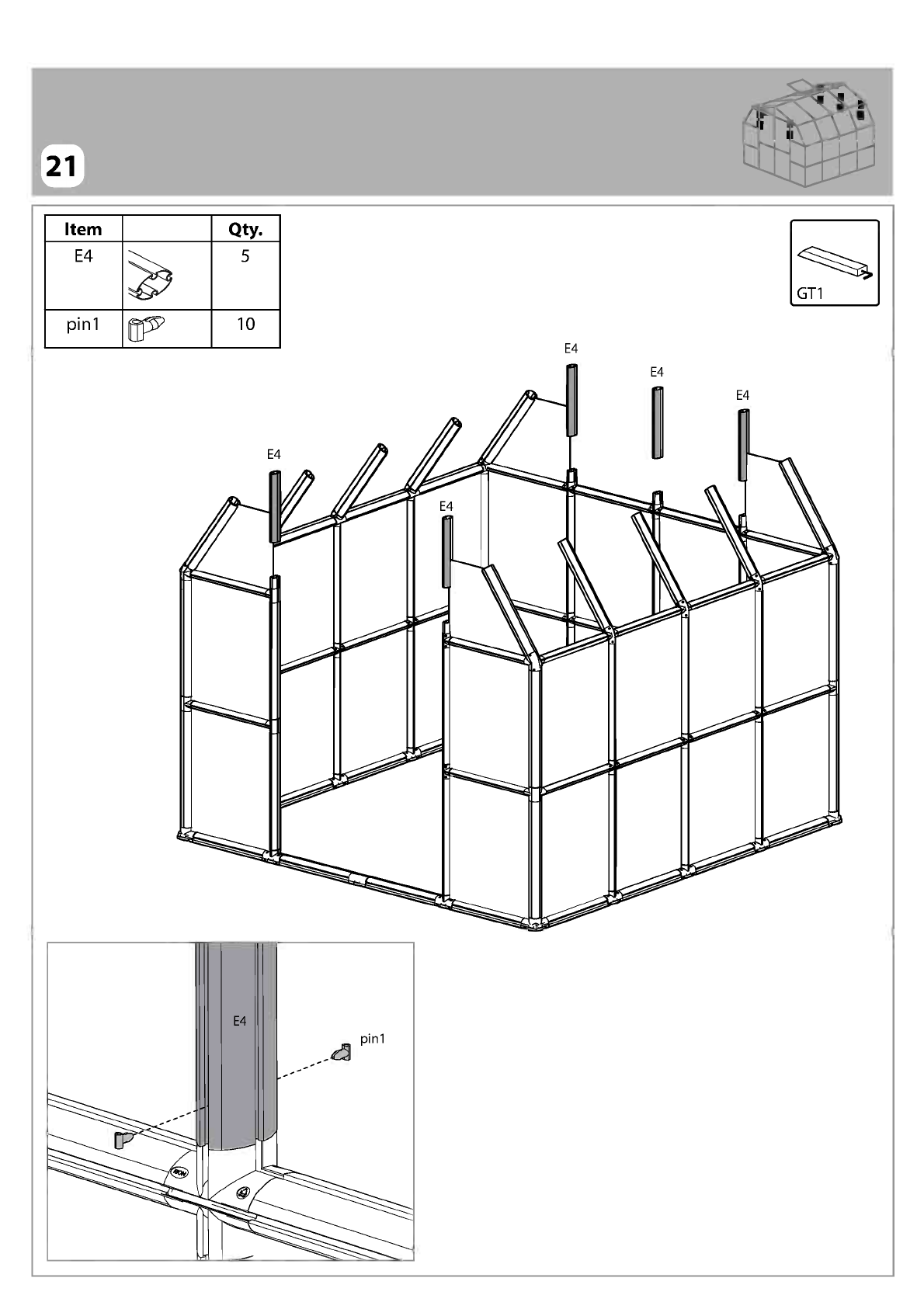 21

| Item | | Qty. |
|---|---|---|
| E4 | | 5 |
| pin1 | | 10 |

GT1

E4

E4

E4

E4

E4

E4

pin1