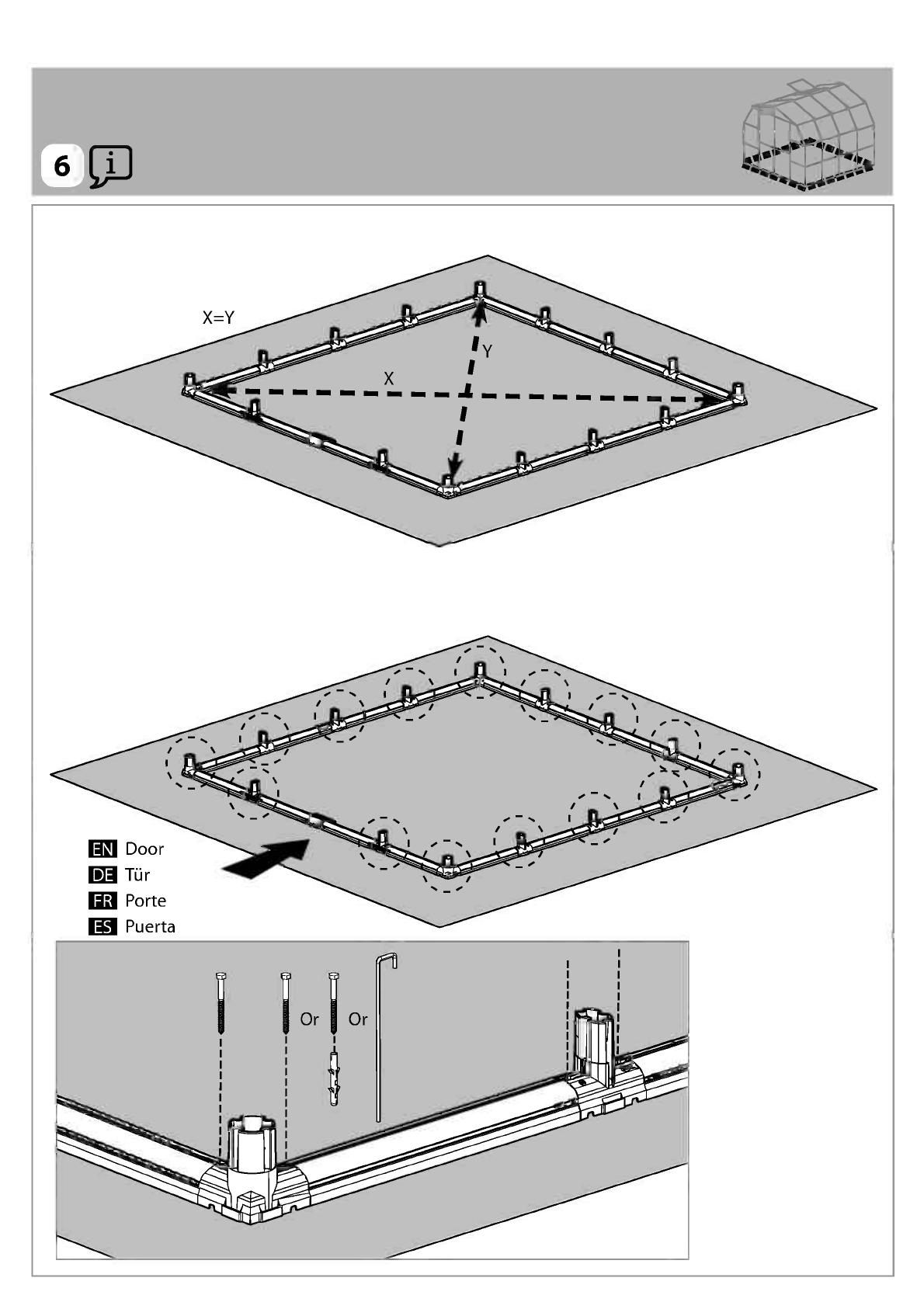 6 i

X=Y
Y
X

EN Door
DE Tür
FR Porte
ES Puerta

Or Or