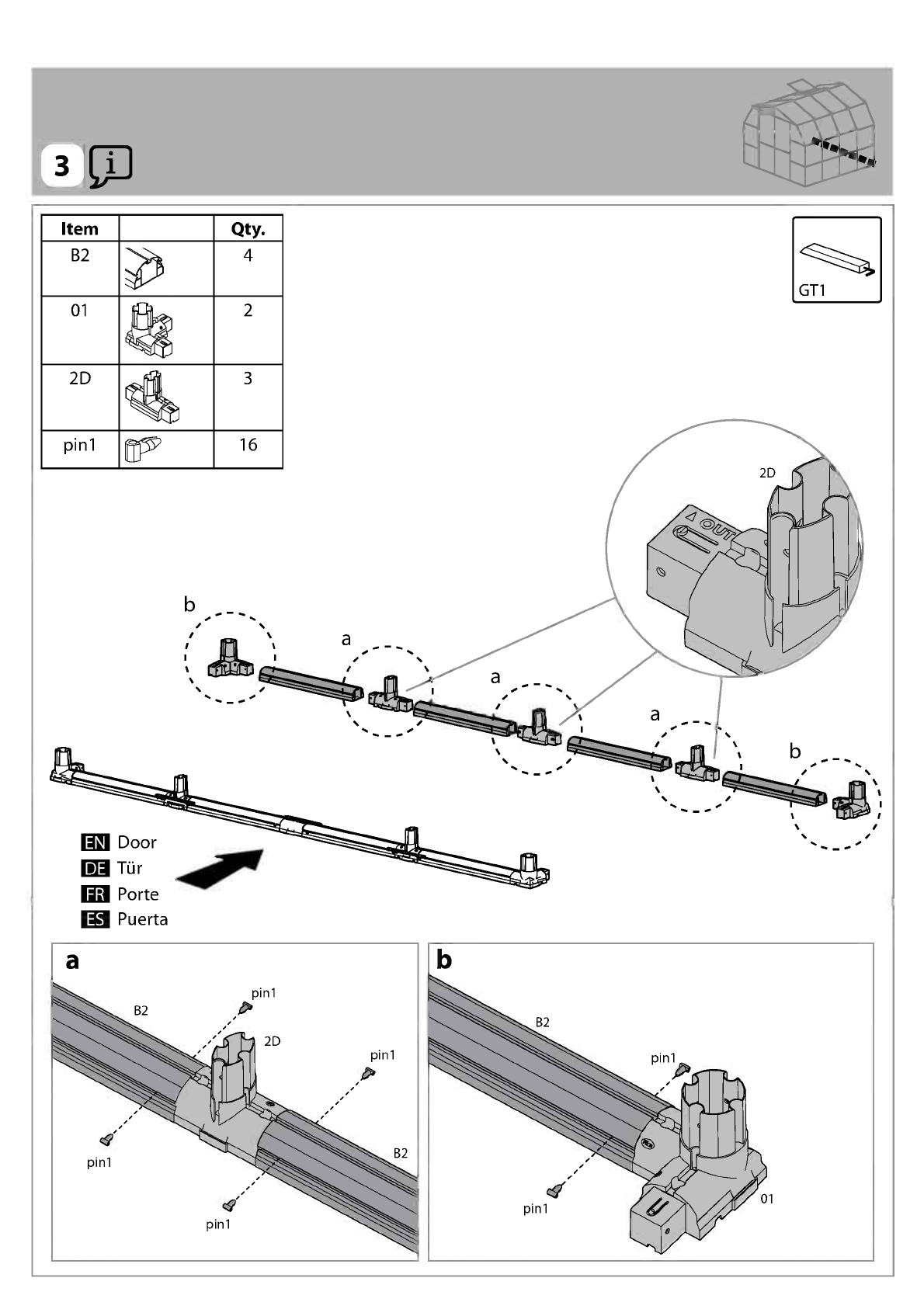 3 i

| Item | | Qty. |
|---|---|---|
| B2 | | 4 |
| 01 | | 2 |
| 2D | | 3 |
| pin1 | | 16 |

GT1

2D

OUT

b

a

a

a

b

EN Door
DE Tür
FR Porte
ES Puerta

a

B2

pin1

2D

pin1

pin1

B2

pin1

b

B2

pin1

pin1

01