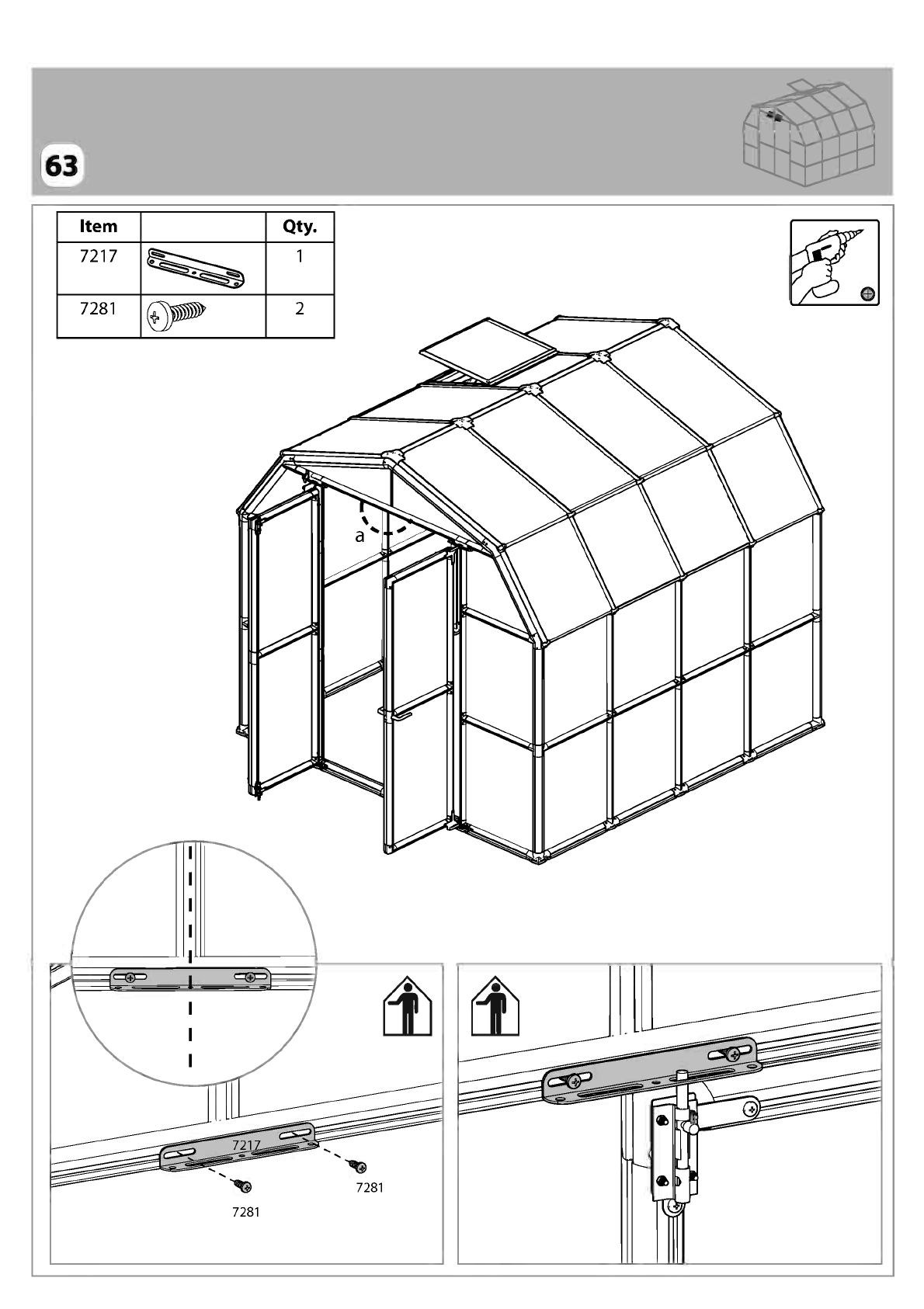 63

| Item | | Qty. |
|---|---|---|
| 7217 | | 1 |
| 7281 | | 2 |

a

7217

7281

7281