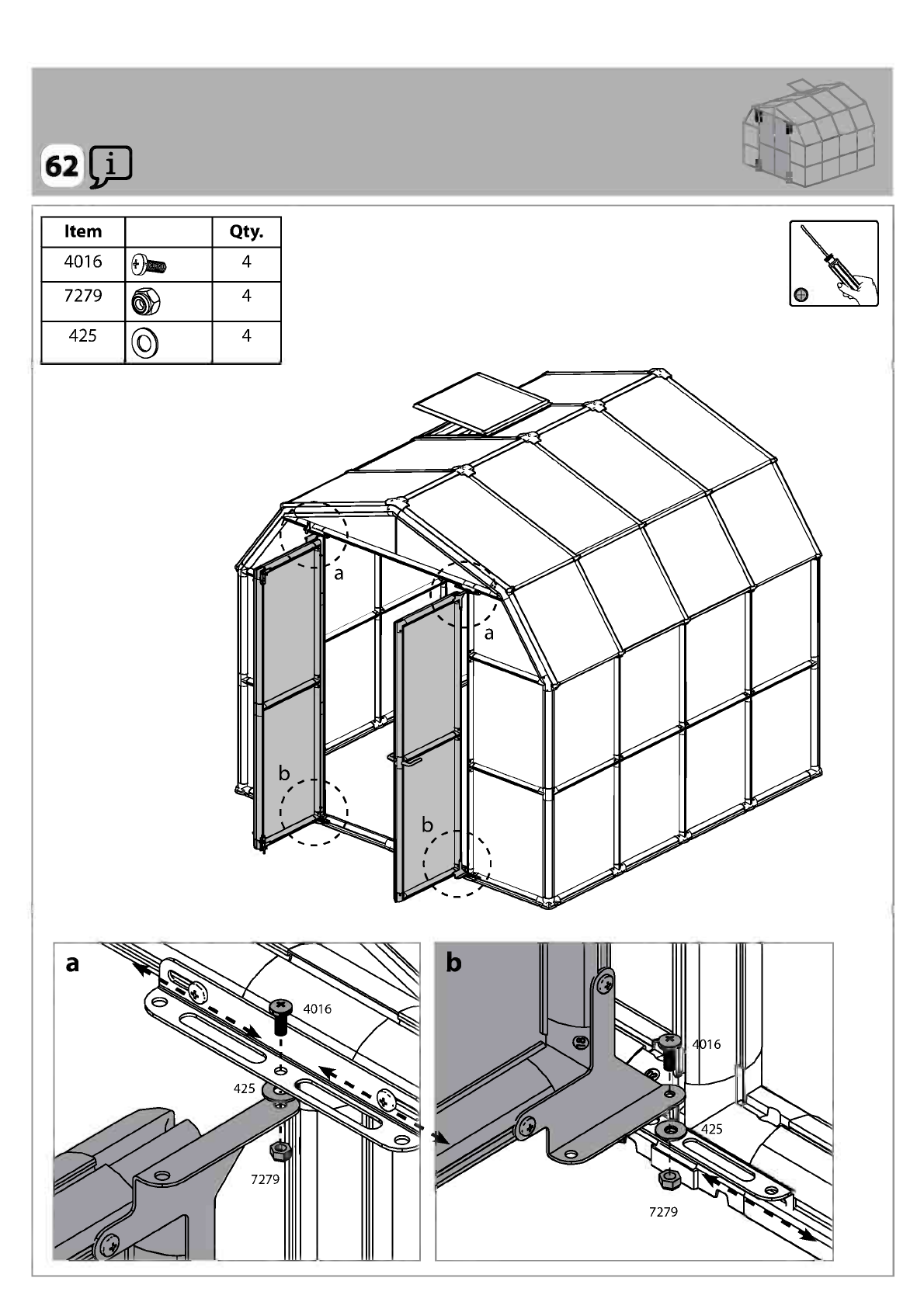 62 i

| Item | | Qty. |
|---|---|---|
| 4016 | | 4 |
| 7279 | | 4 |
| 425 | | 4 |

a

a

b

b

a

4016

425

7279

b

18

4016

425

7279