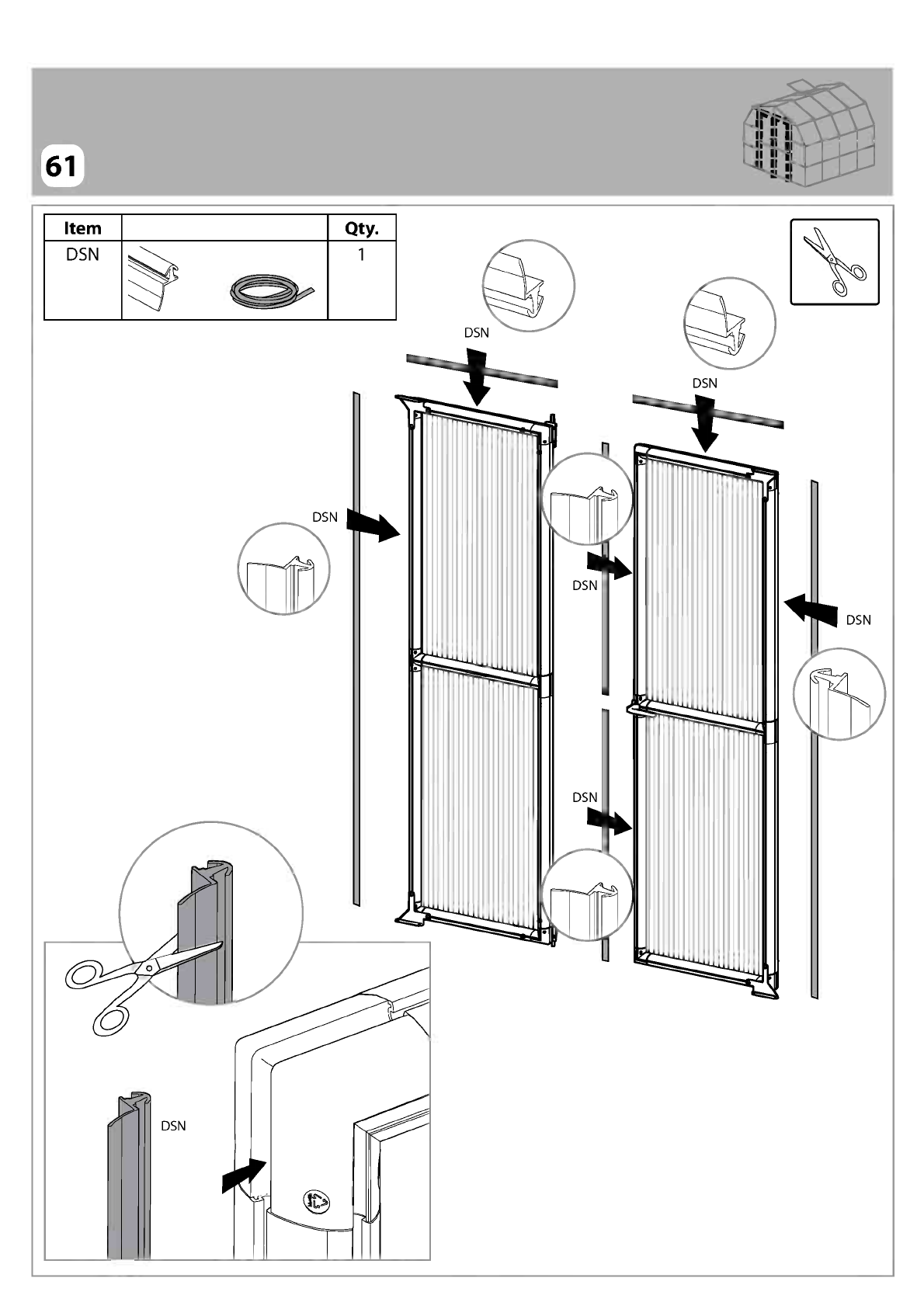 61

| Item | | Qty. |
|---|---|---|
| DSN | | 1 |

DSN

DSN

DSN

DSN

DSN

DSN

DSN