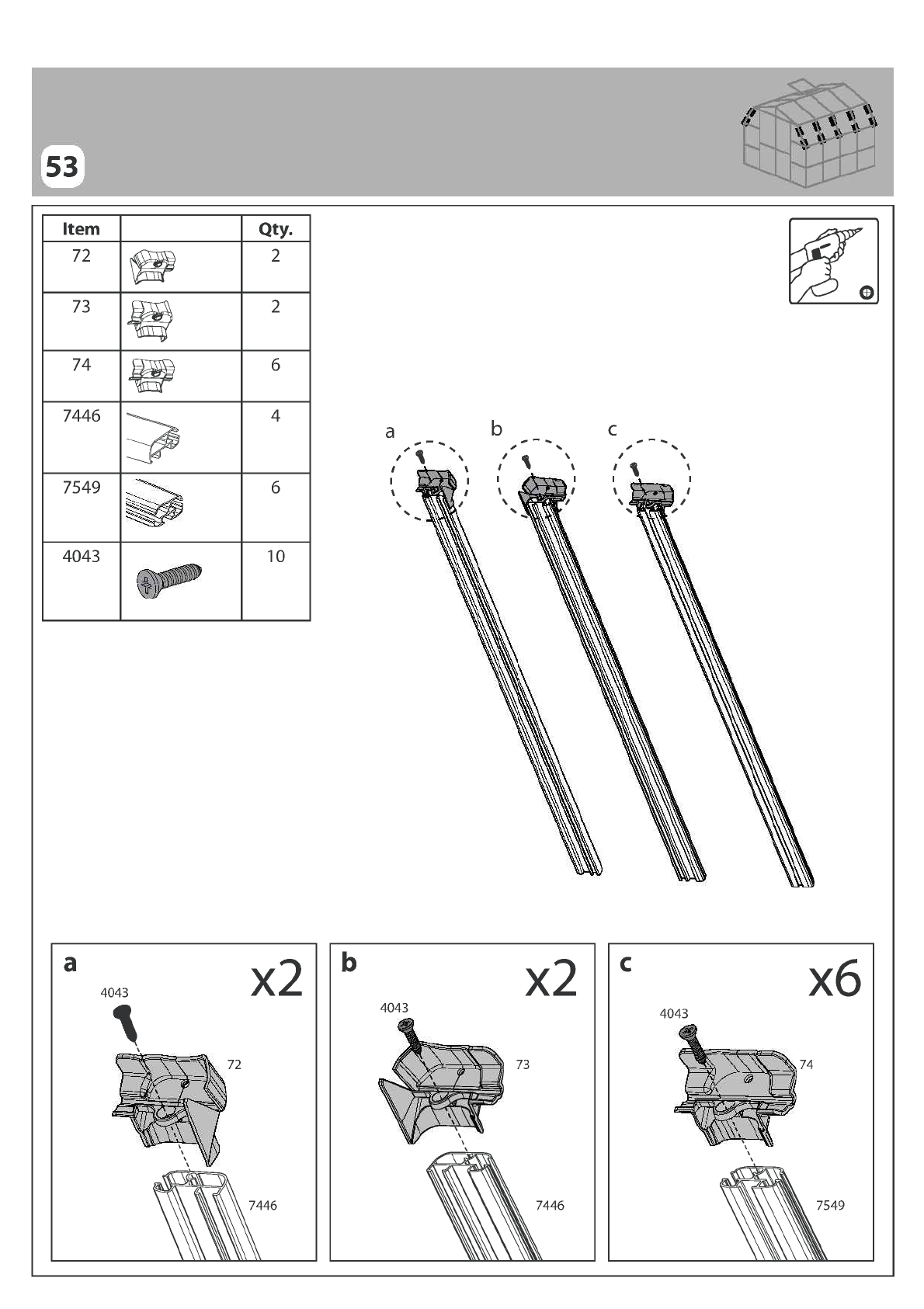 53

| Item | | Qty. |
|---|---|---|
| 72 | | 2 |
| 73 | | 2 |
| 74 | | 6 |
| 7446 | | 4 |
| 7549 | | 6 |
| 4043 | | 10 |

a
b
c

a
x2
4043
72
7446

b
x2
4043
73
7446

c
x6
4043
74
7549