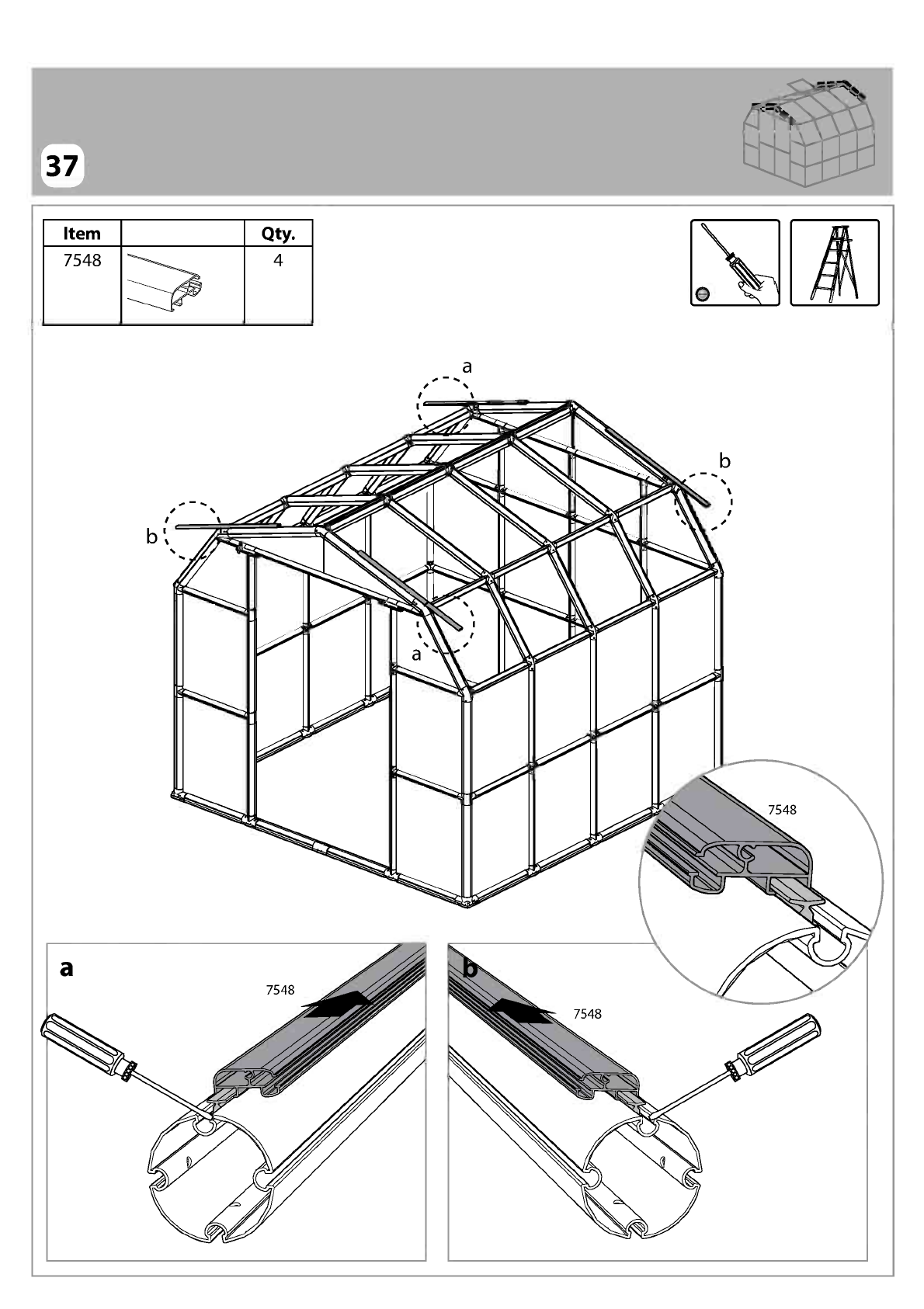 37

| Item | | Qty. |
|---|---|---|
| 7548 | | 4 |

a

b

b

a

7548

a

7548

b

7548