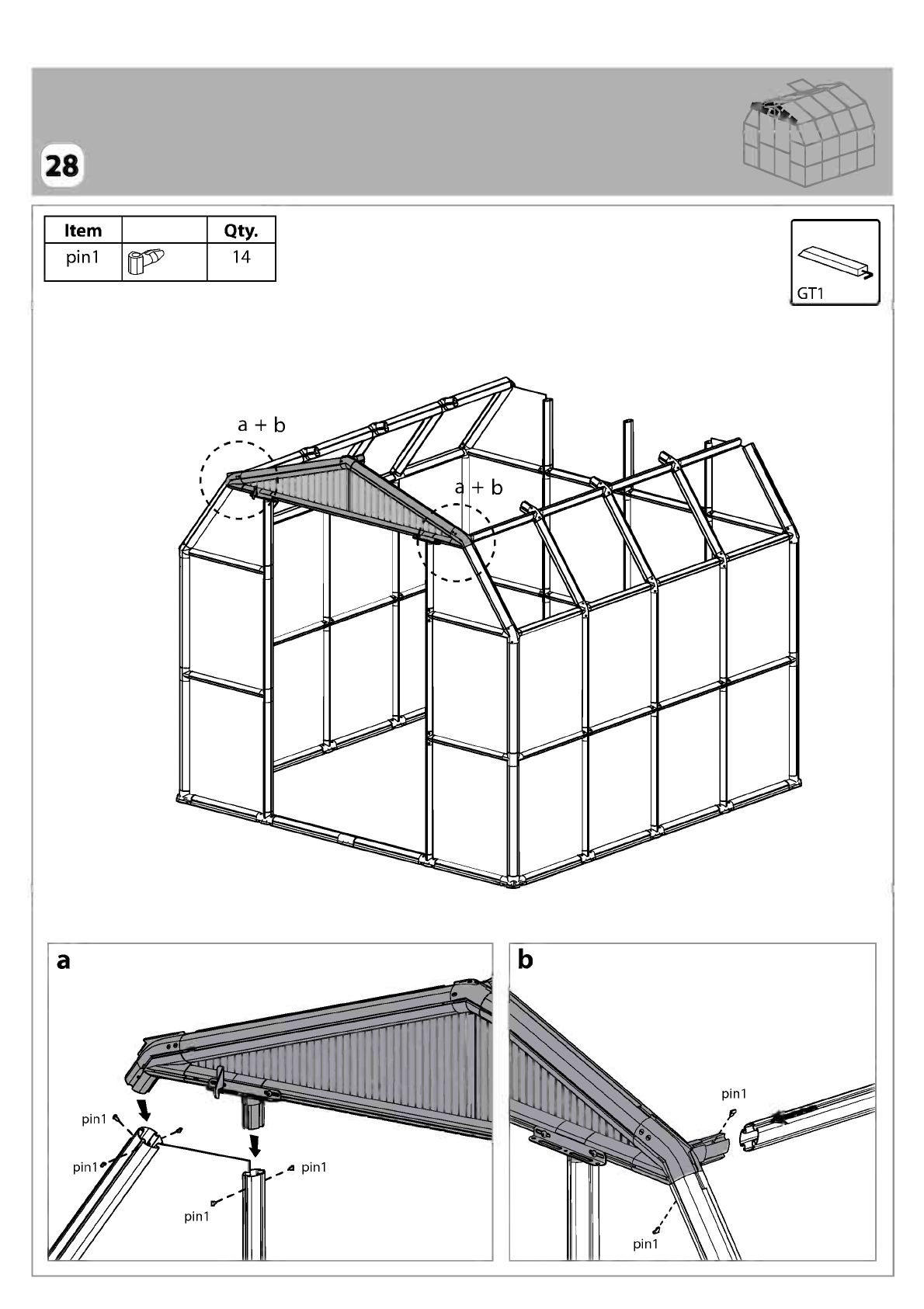 28

| Item | | Qty. |
|---|---|---|
| pin1 | | 14 |

GT1

a + b

a + b

a

pin1

pin1

pin1

pin1

b

pin1

pin1