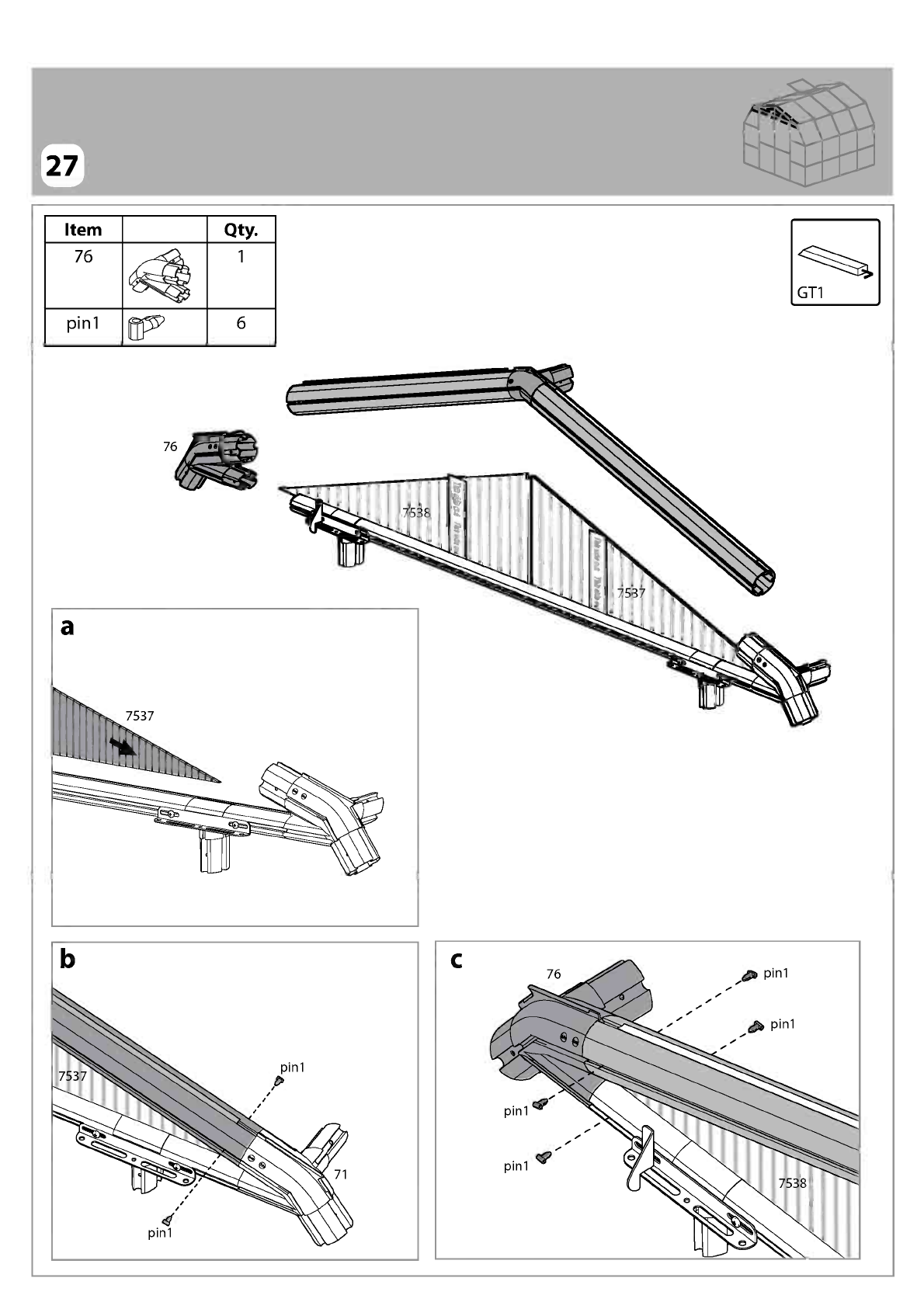 27

| Item | | Qty. |
|---|---|---|
| 76 | | 1 |
| pin1 | | 6 |

GT1

76

7538

7537

a

7537

b

7537

pin1

71

pin1

c

76

pin1

pin1

pin1

pin1

7538