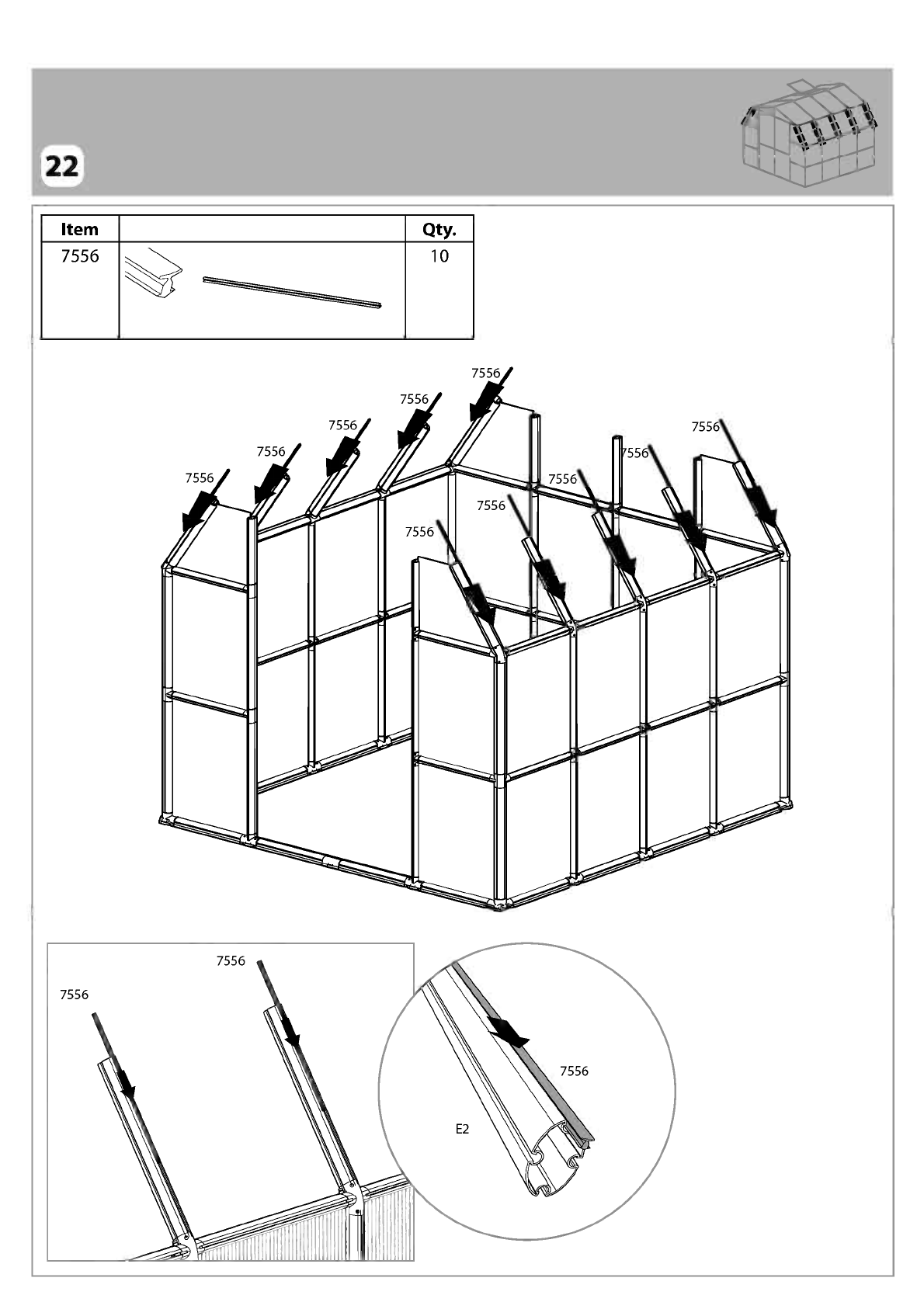 22

| Item | | Qty. |
|---|---|---|
| 7556 | | 10 |

7556
7556
7556
7556
7556
7556
7556
7556
7556
7556

7556
7556
7556
E2