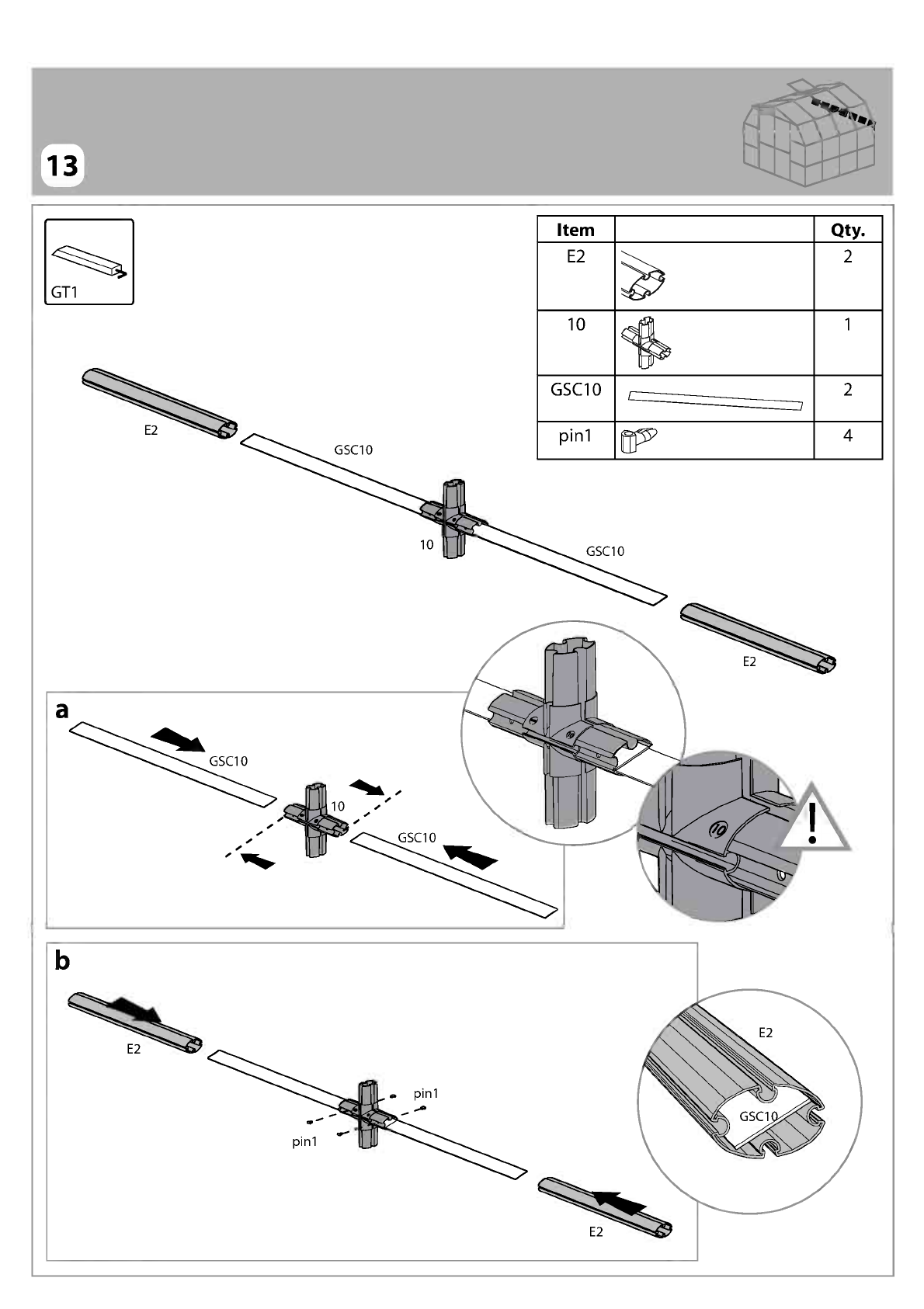 13

GT1

| Item | | Qty. |
|---|---|---|
| E2 | | 2 |
| 10 | | 1 |
| GSC10 | | 2 |
| pin1 | | 4 |

E2

GSC10

10

GSC10

E2

a

GSC10

10

GSC10

10

!

b

E2

pin1

pin1

E2

E2

GSC10