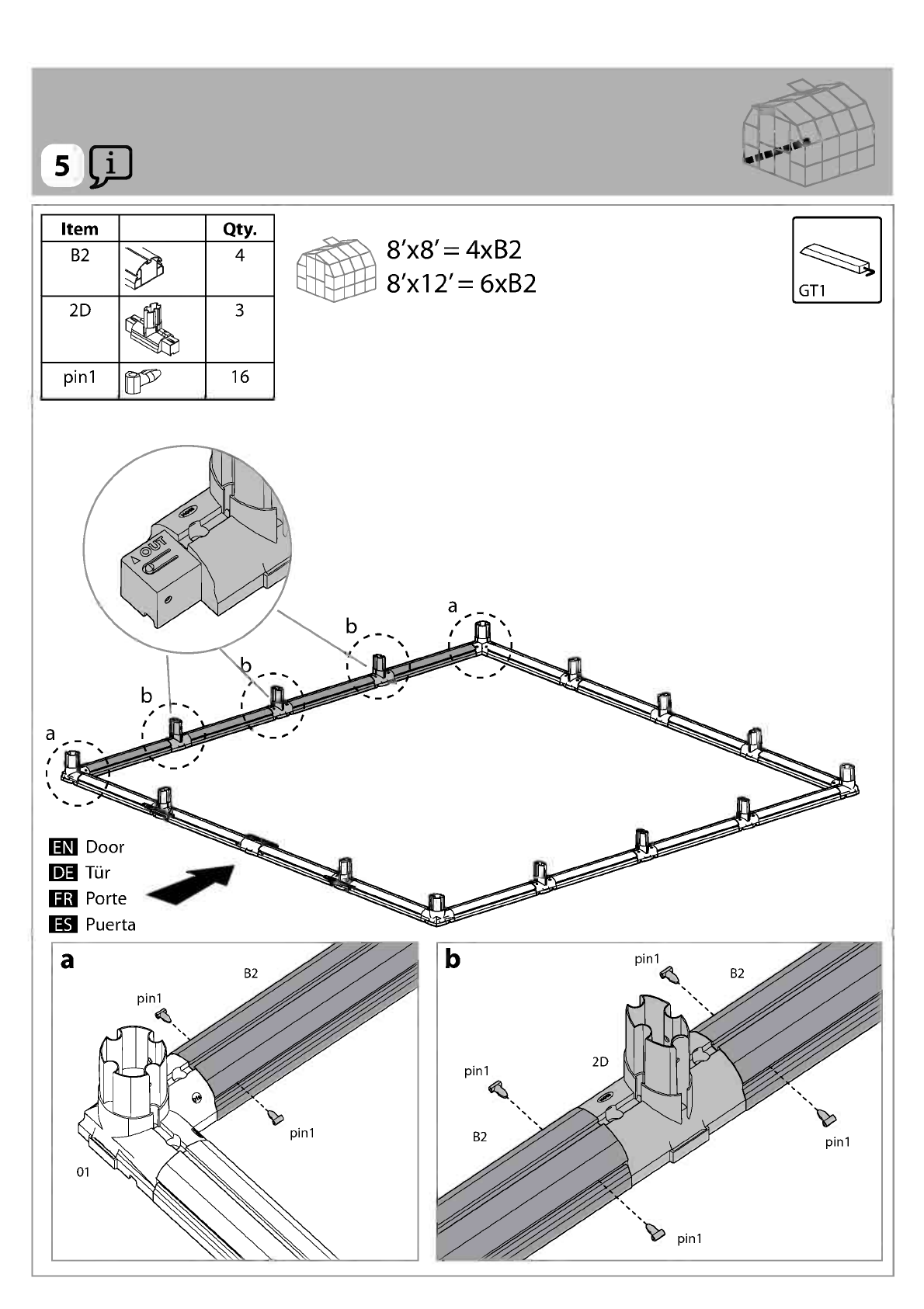 5 i

| Item | | Qty. |
|---|---|---|
| B2 | | 4 |
| 2D | | 3 |
| pin1 | | 16 |

8'x8' = 4xB2
8'x12' = 6xB2

GT1

OUT

a
b
b
b
a

EN Door
DE Tür
FR Porte
ES Puerta

a
B2
pin1
pin1
01

b
pin1
B2
2D
pin1
B2
pin1
pin1