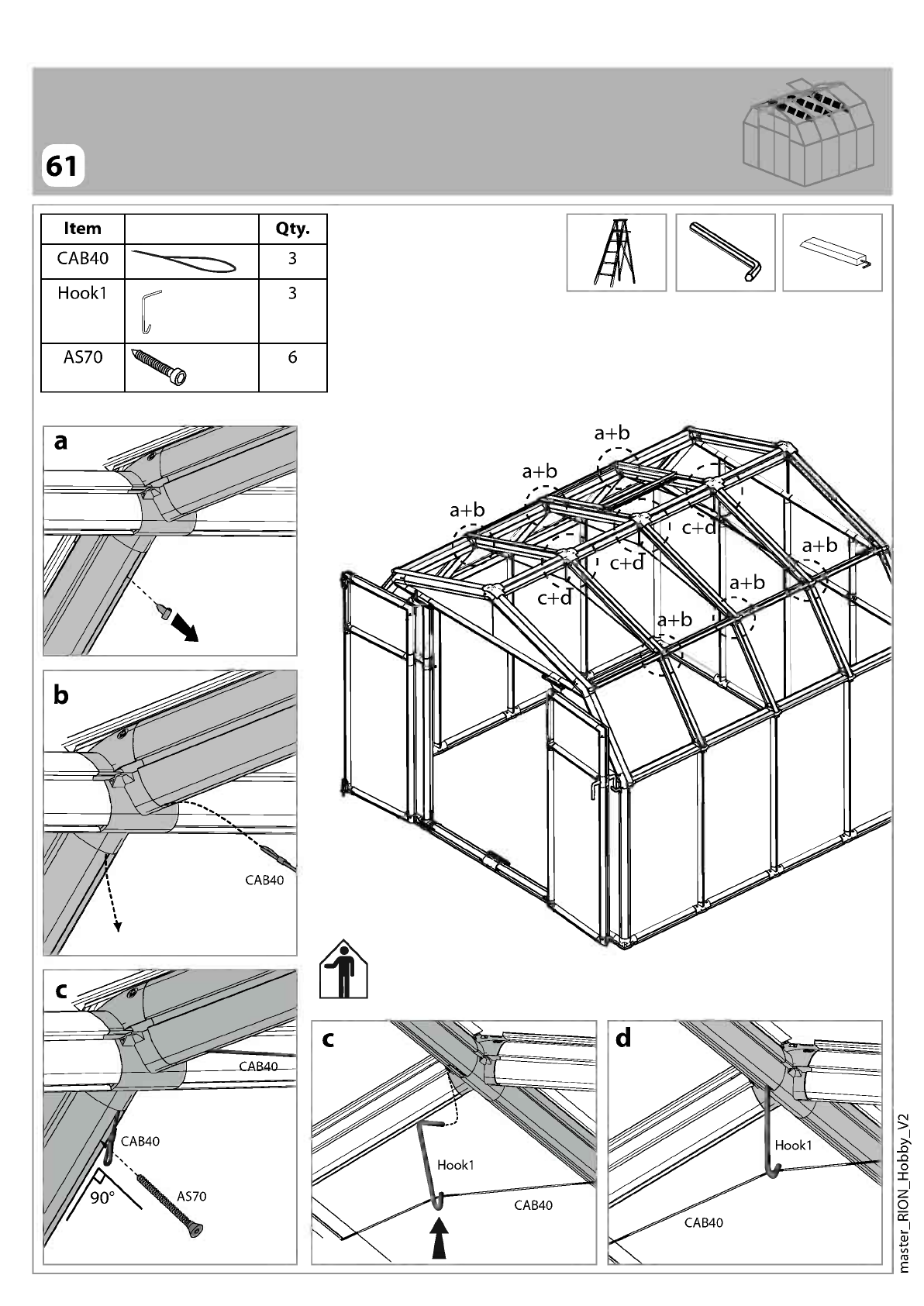 61

| Item | | Qty. |
|---|---|---|
| CAB40 | | 3 |
| Hook1 | | 3 |
| AS70 | | 6 |

a

b

CAB40

c

CAB40

CAB40

90°

AS70

a+b

a+b

a+b

c+d

c+d

c+d

a+b

a+b

a+b

c

Hook1

CAB40

d

Hook1

CAB40

master_RION_Hobby_V2