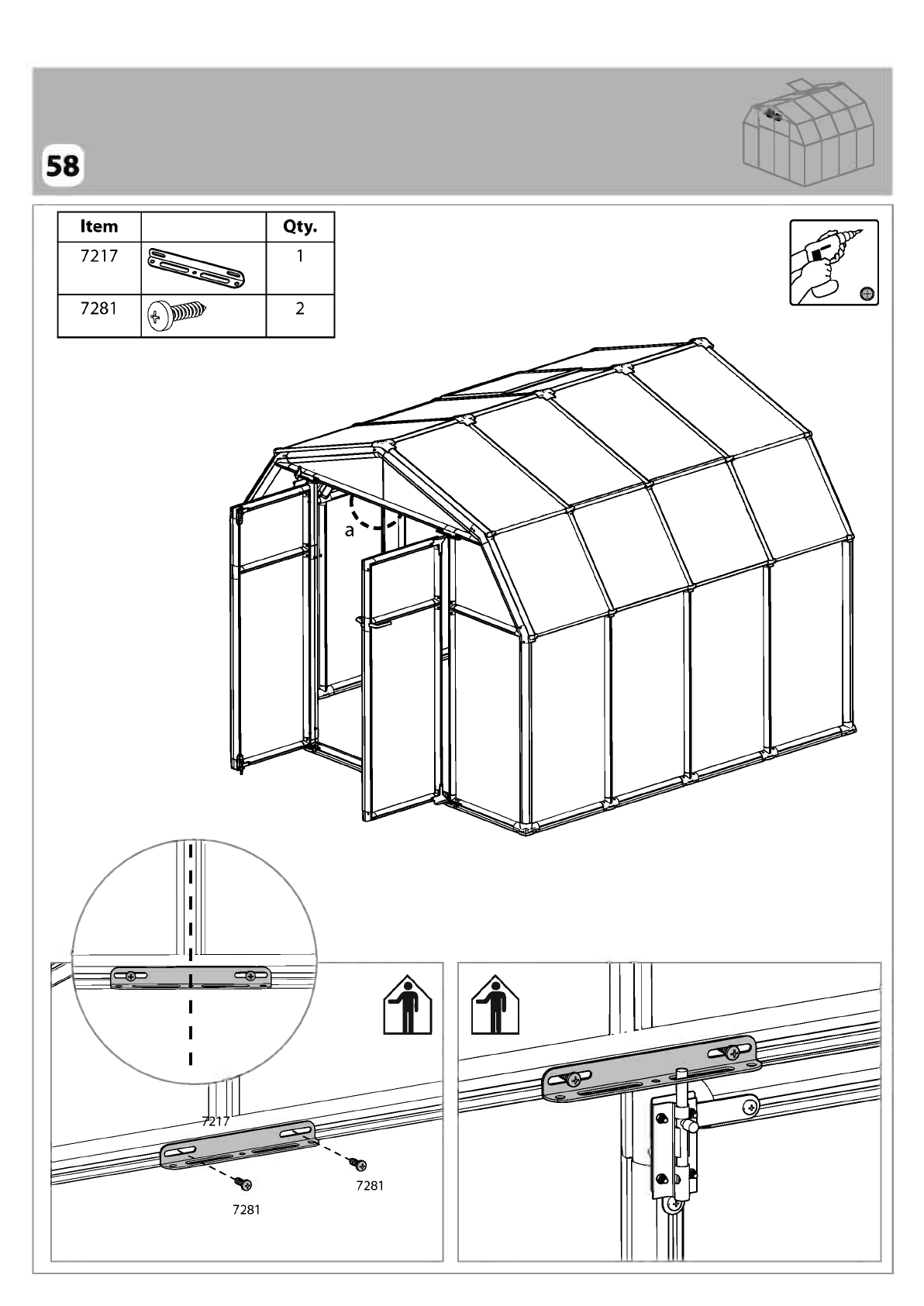 58

| Item | | Qty. |
|---|---|---|
| 7217 | | 1 |
| 7281 | | 2 |

a

7217

7281

7281