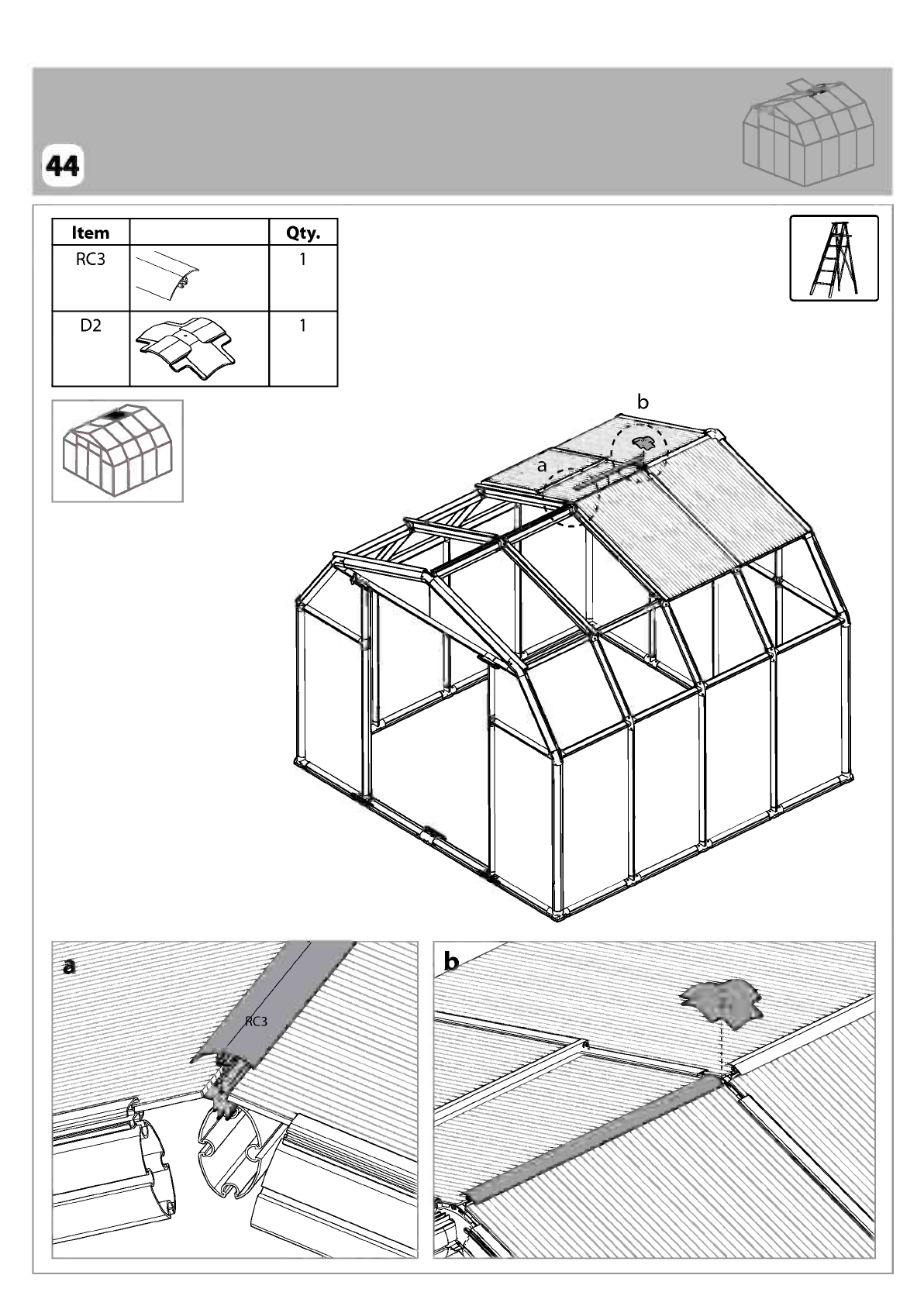 44

| Item | | Qty. |
|---|---|---|
| RC3 | | 1 |
| D2 | | 1 |

b

a

a

RC3

b