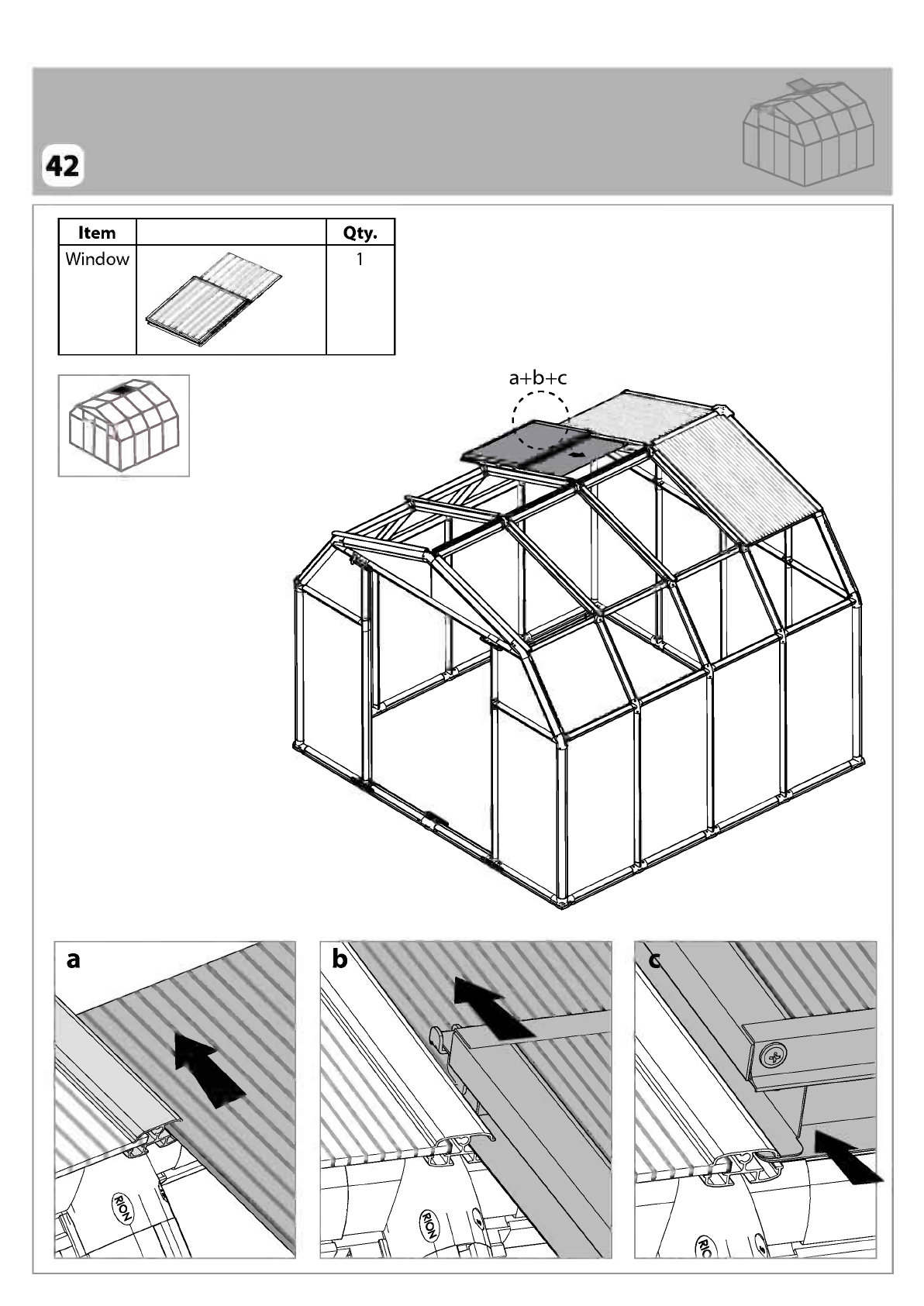 42

| Item | | Qty. |
|---|---|---|
| Window | | 1 |

a+b+c

a

RION

b

RION

c

RION