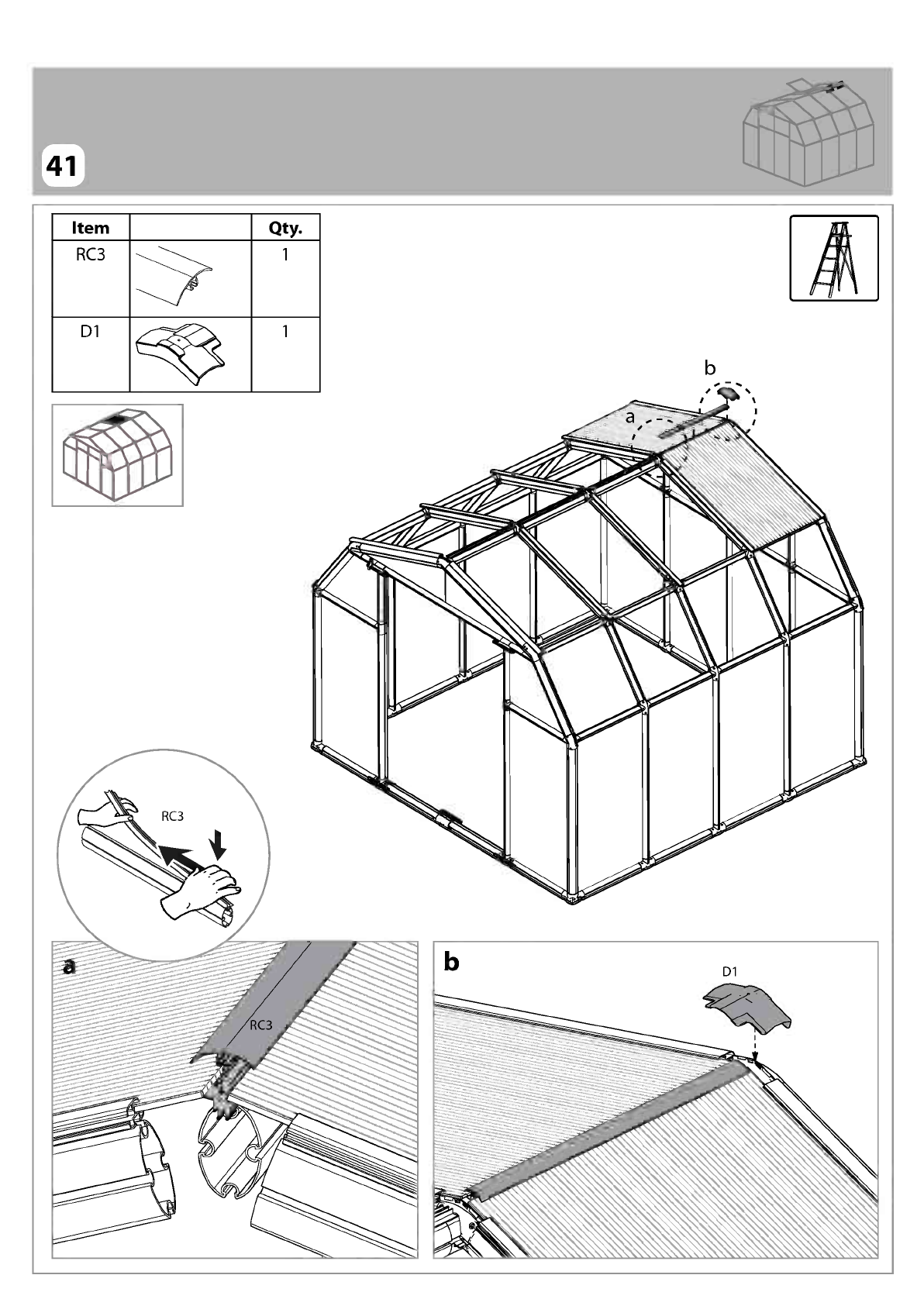 41

| Item | | Qty. |
|---|---|---|
| RC3 | | 1 |
| D1 | | 1 |

b

a

RC3

a

RC3

b

D1