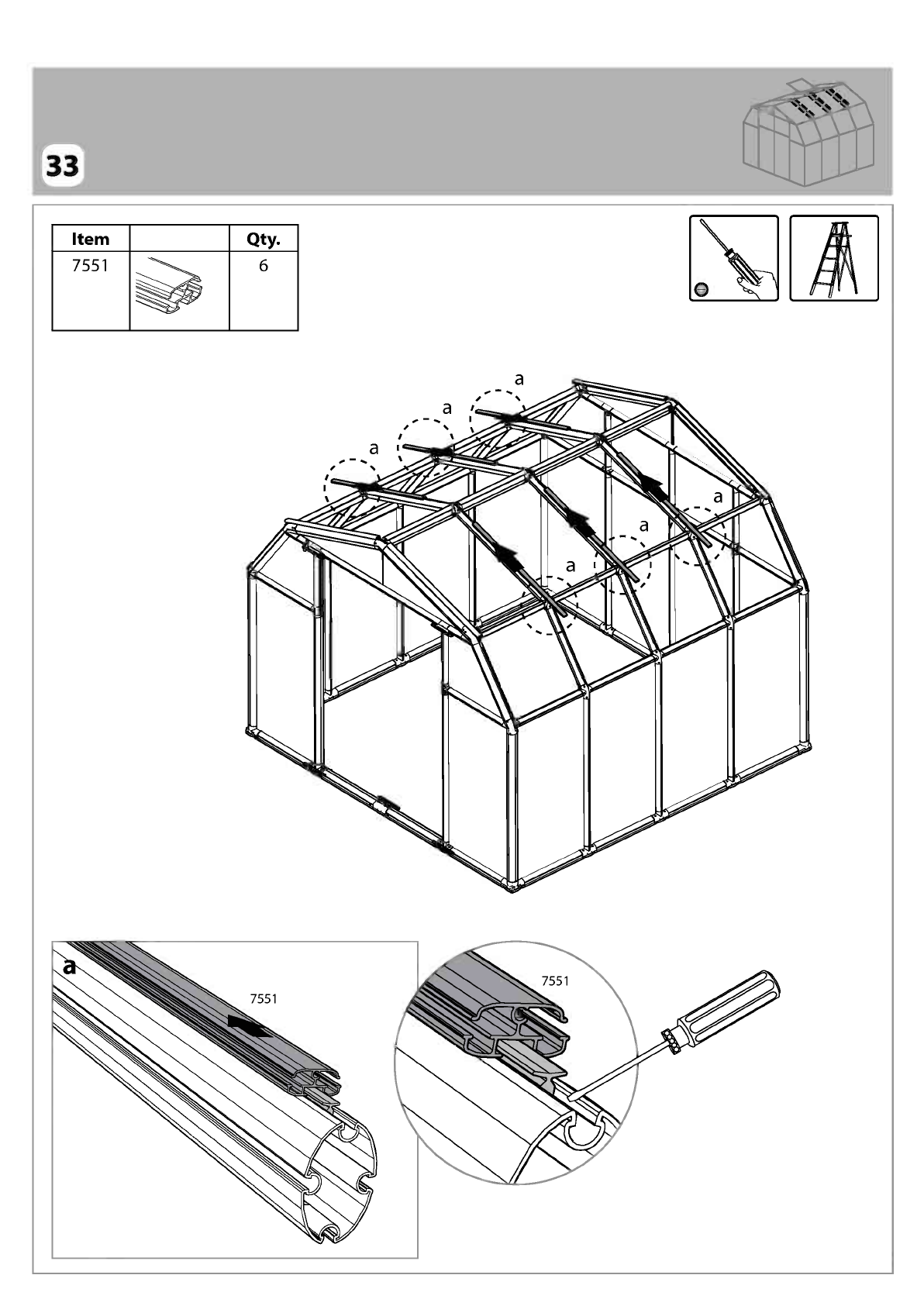 33

| Item | | Qty. |
|---|---|---|
| 7551 | | 6 |

a

a

a

a

a

a

a

7551

7551