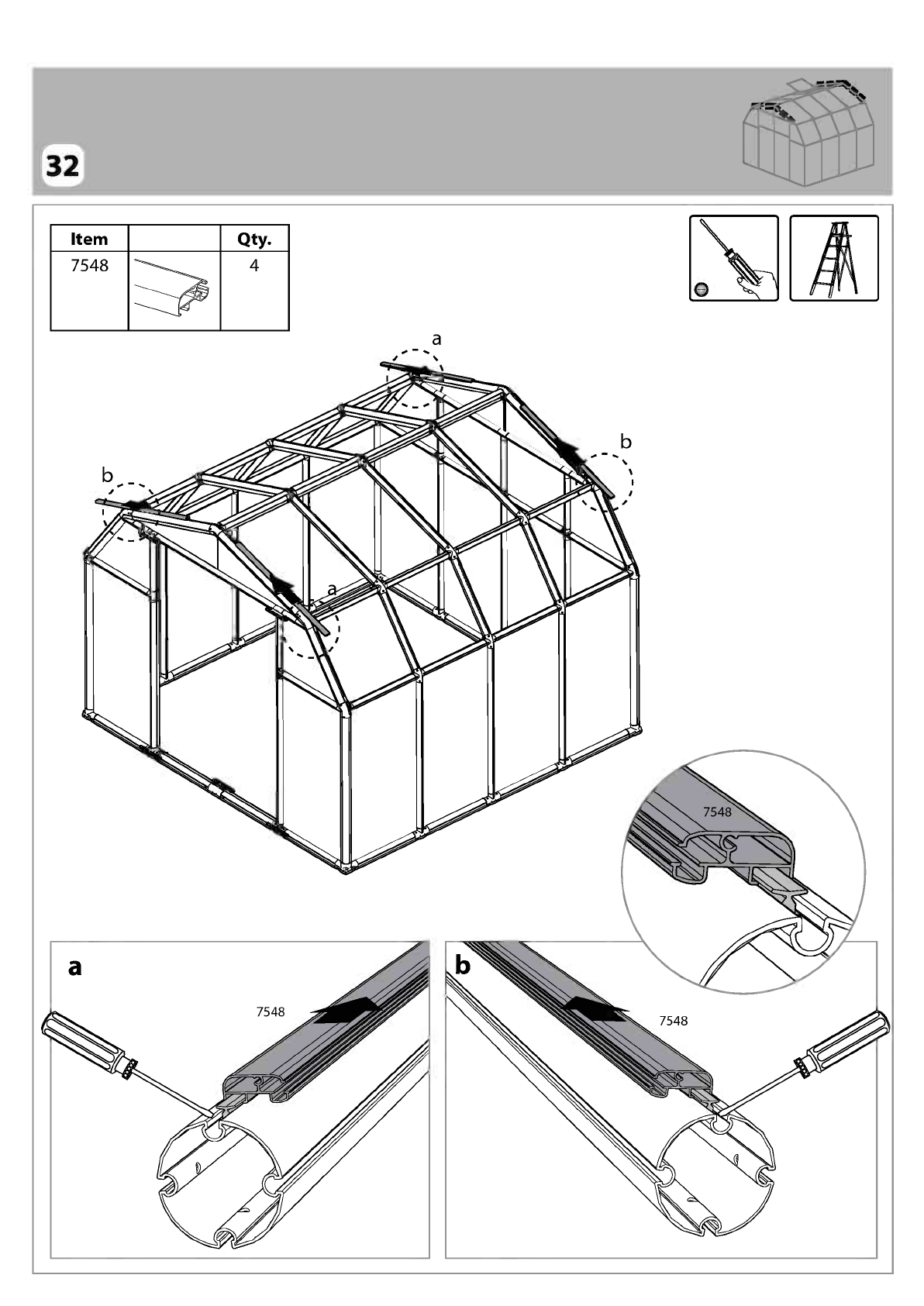 32

| Item | | Qty. |
|---|---|---|
| 7548 | | 4 |

a

b

b

a

7548

a

7548

b

7548