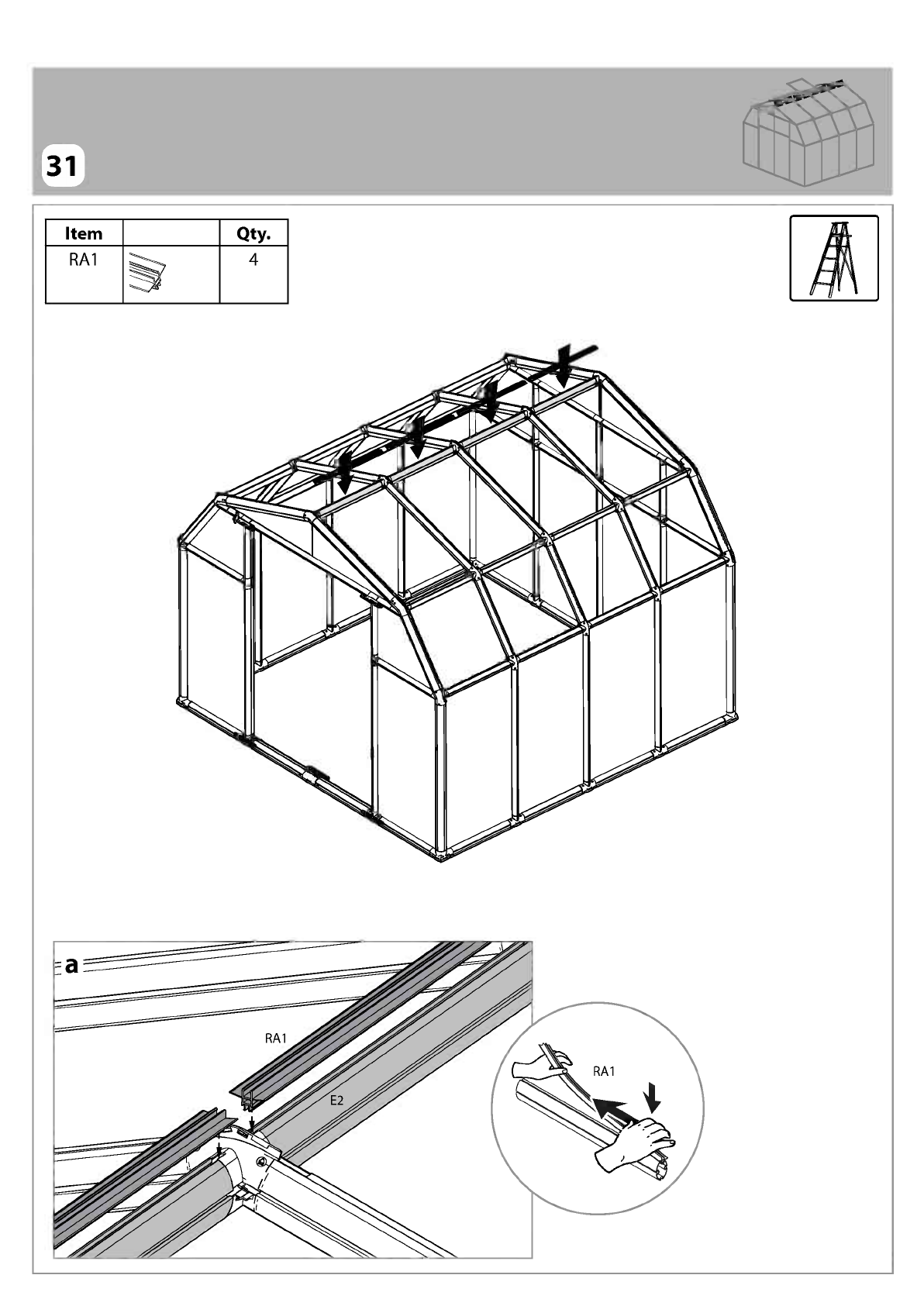 31

| Item | | Qty. |
|---|---|---|
| RA1 | | 4 |

a

RA1

E2

RA1