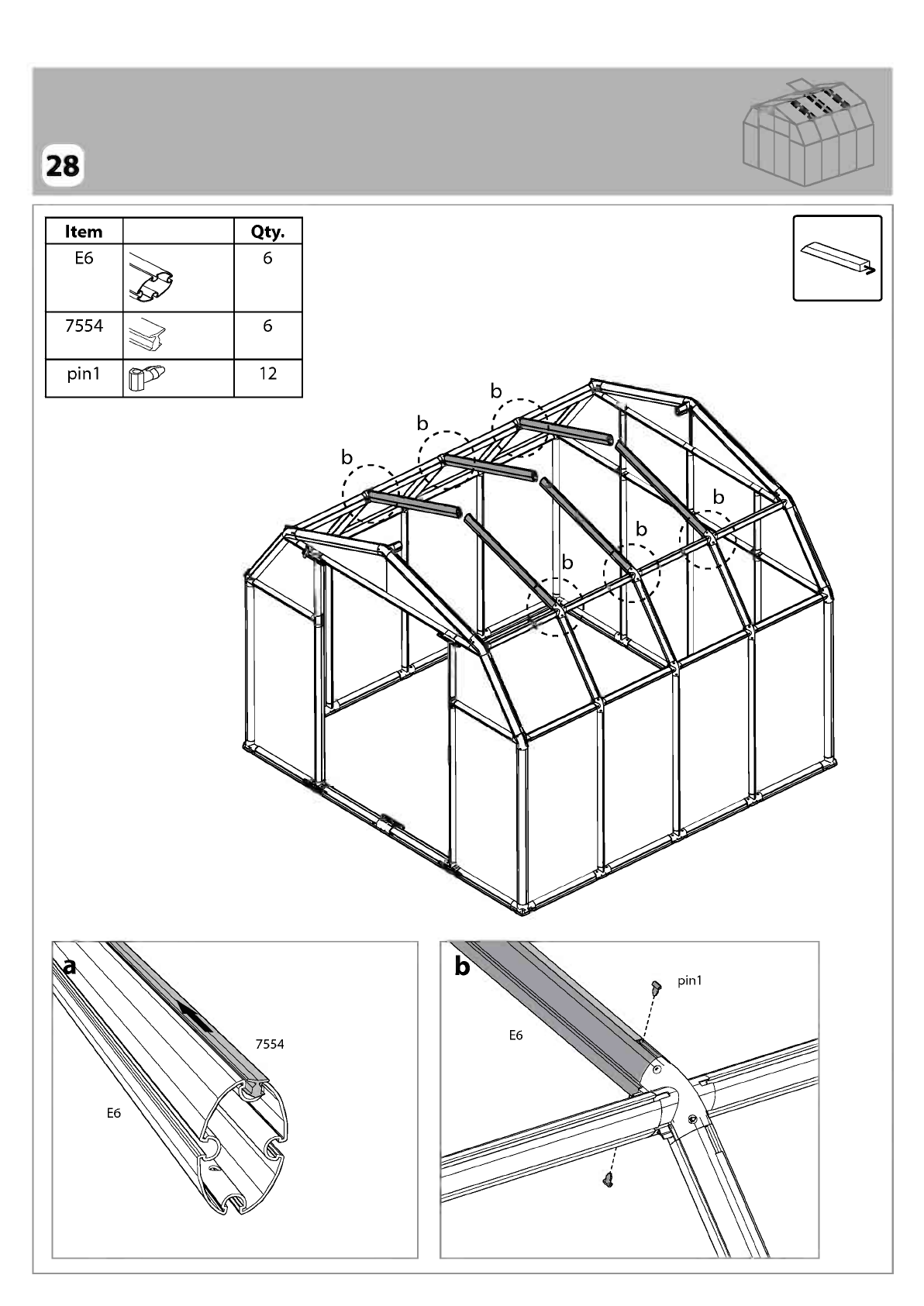 28

| Item | | Qty. |
|---|---|---|
| E6 | | 6 |
| 7554 | | 6 |
| pin1 | | 12 |

b

b

b

b

b

b

a

7554

E6

b

pin1

E6