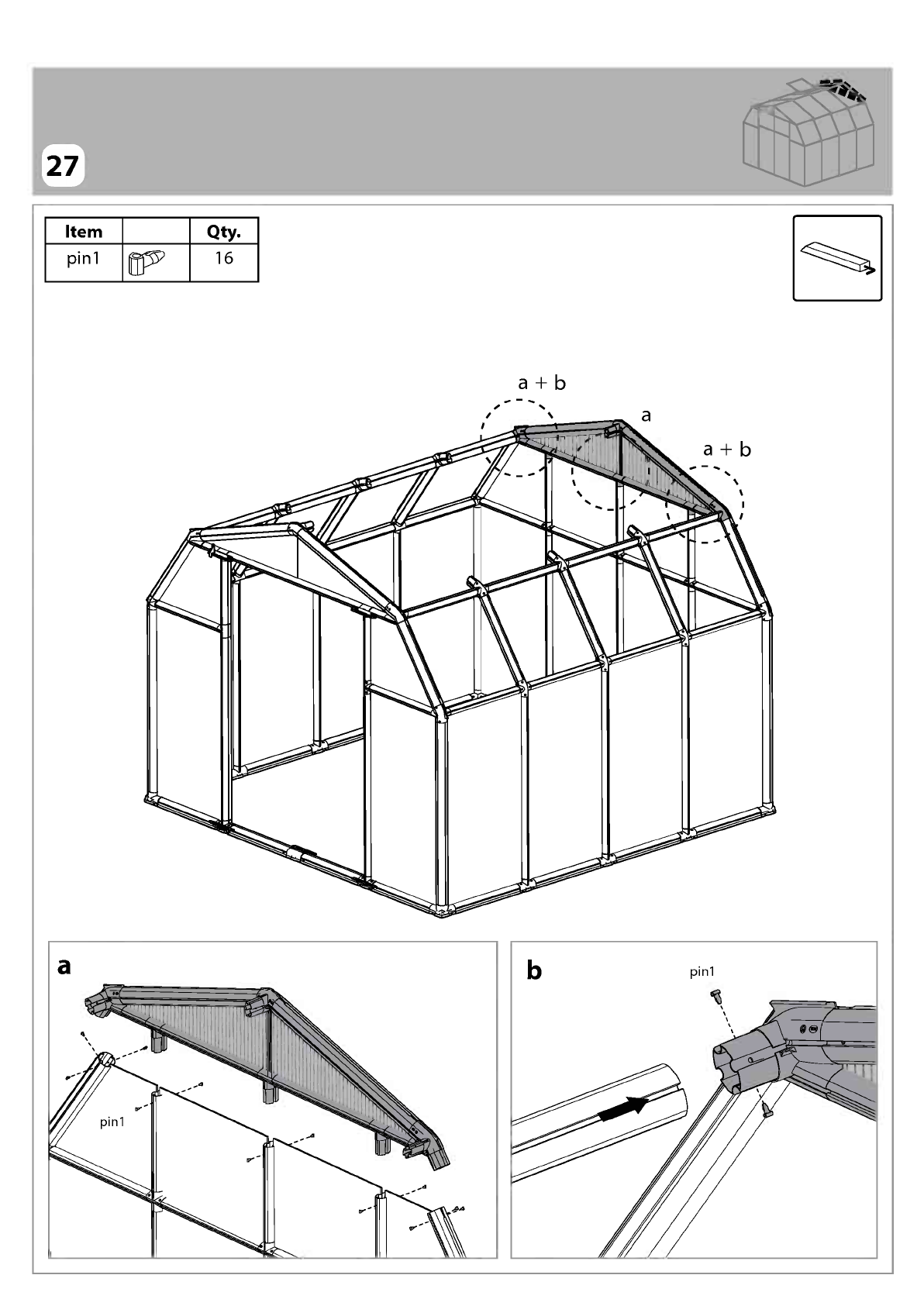 27

| Item | | Qty. |
|---|---|---|
| pin1 | | 16 |

a + b

a

a + b

a

pin1

b

pin1