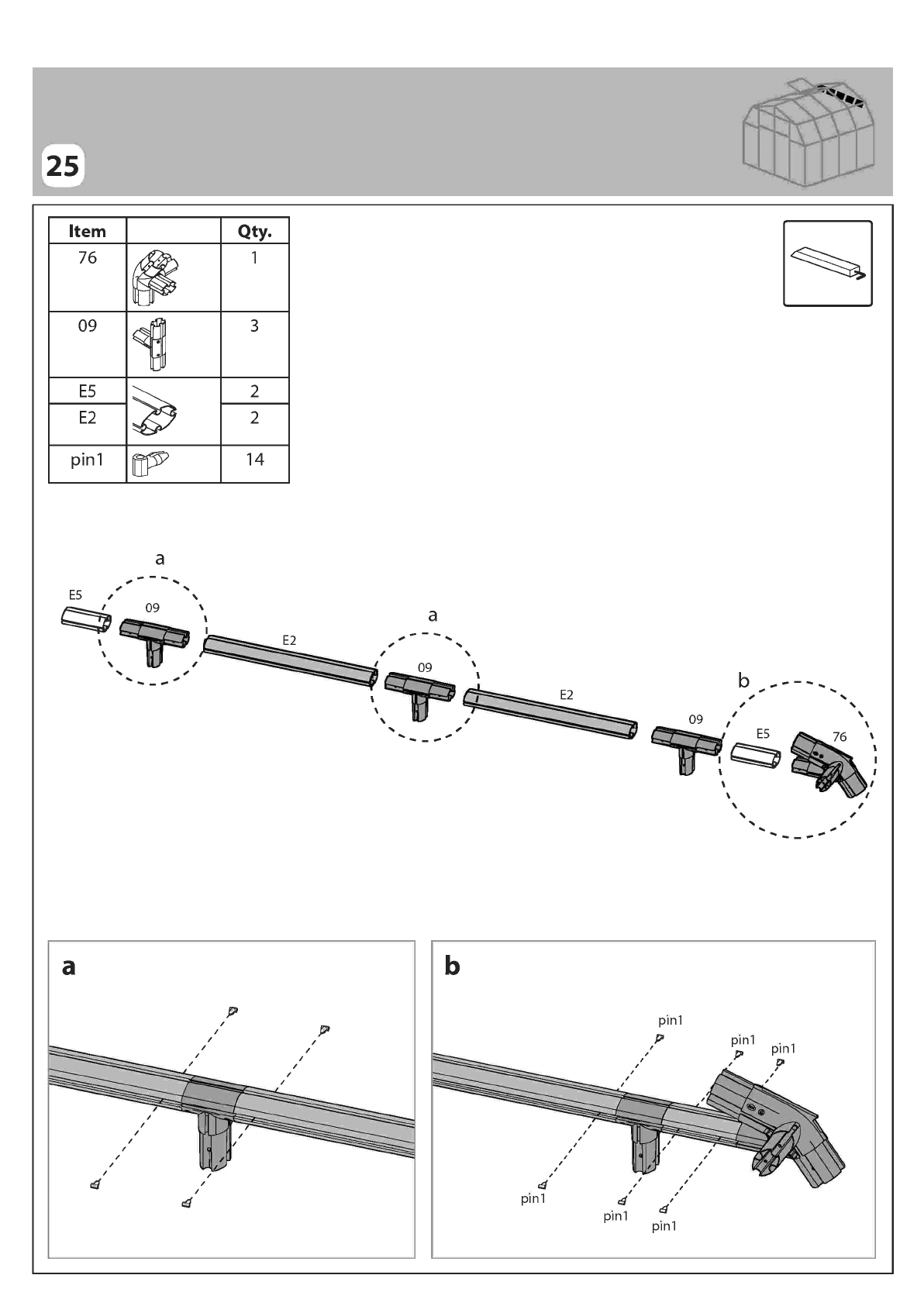 25

| Item | | Qty. |
|---|---|---|
| 76 | | 1 |
| 09 | | 3 |
| E5 | | 2 |
| E2 | | 2 |
| pin1 | | 14 |

a
E5
09
E2
a
09
E2
b
09
E5
76

a

b
pin1
pin1
pin1
pin1
pin1
pin1