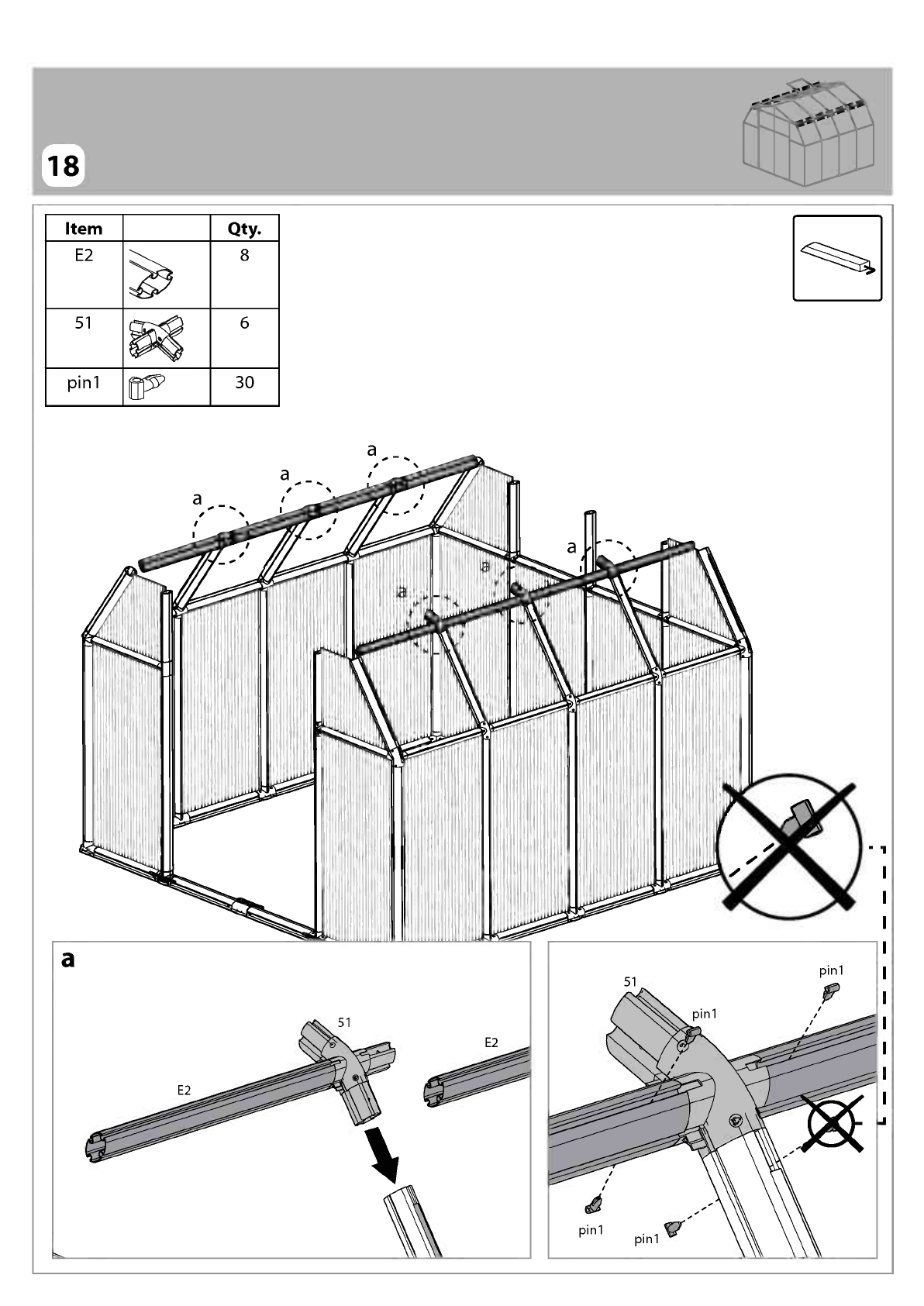 18

| Item | | Qty. |
|---|---|---|
| E2 | | 8 |
| 51 | | 6 |
| pin1 | | 30 |

a
a
a
a
a
a

a

51
E2
E2

51
pin1
pin1
pin1
pin1