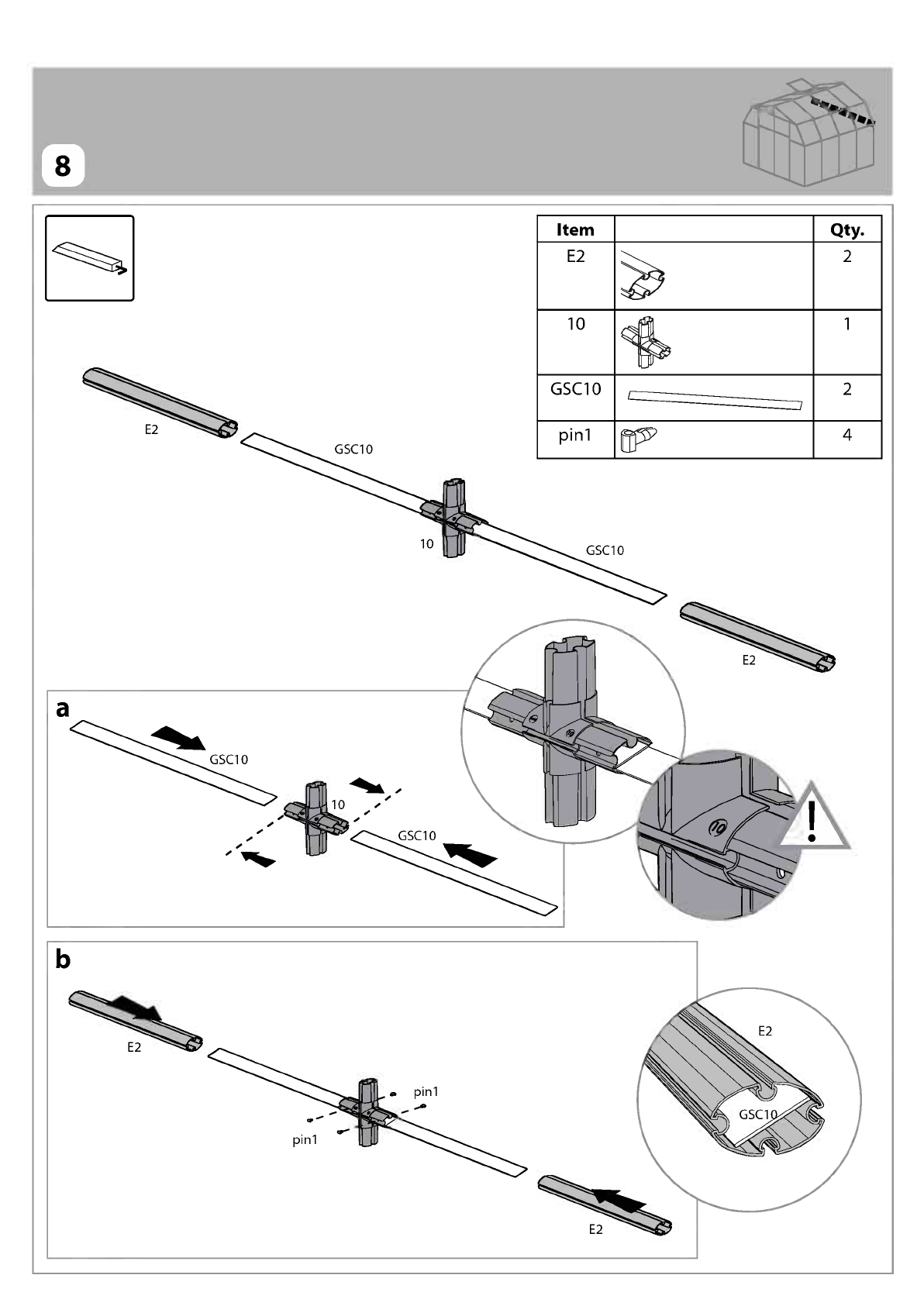 8

| Item | | Qty. |
|---|---|---|
| E2 | | 2 |
| 10 | | 1 |
| GSC10 | | 2 |
| pin1 | | 4 |

E2

GSC10

10

GSC10

E2

a

GSC10

10

GSC10

10

!

b

E2

pin1

pin1

E2

E2

GSC10