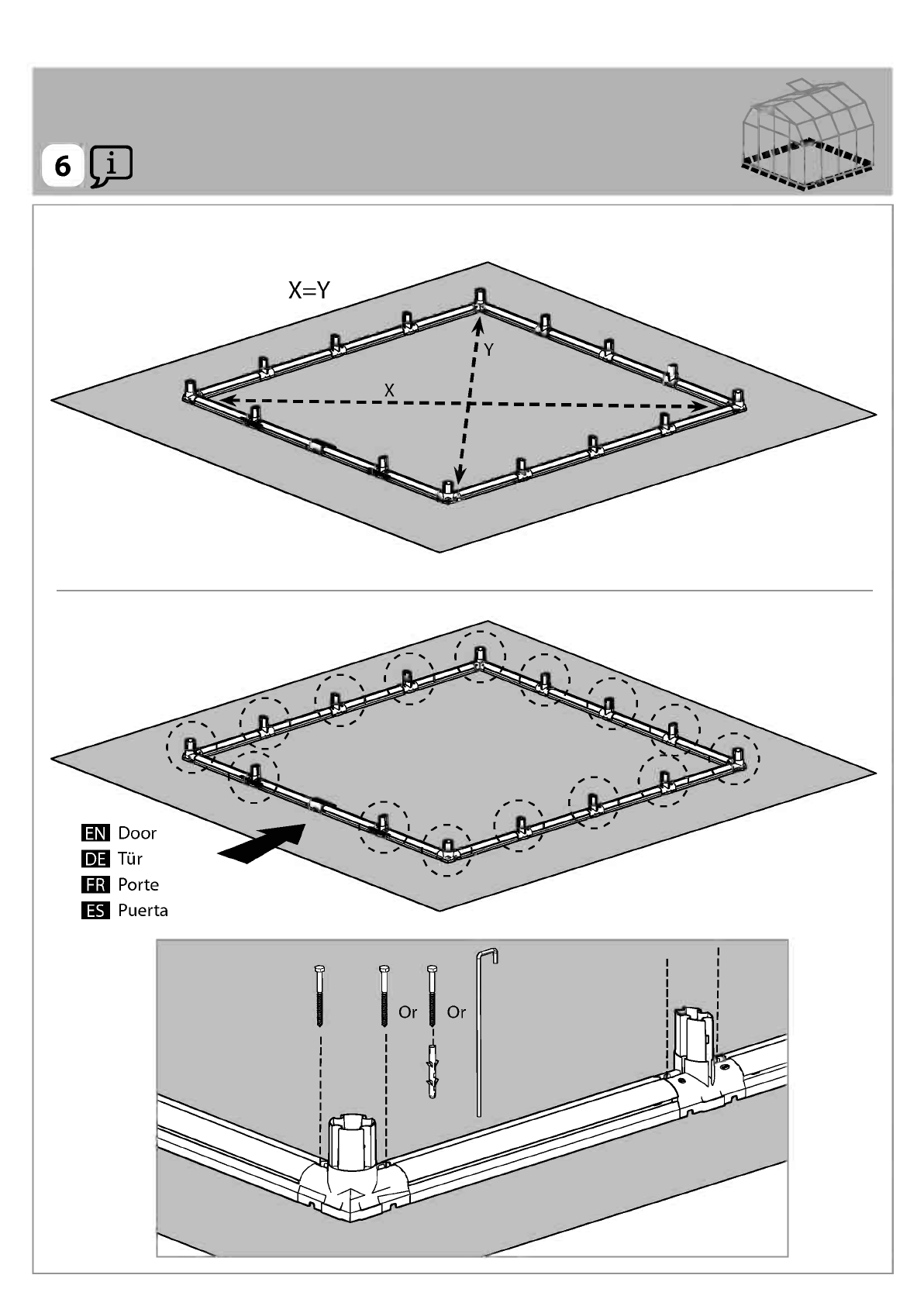 6 i

X=Y

Y

X

EN Door
DE Tür
FR Porte
ES Puerta

Or Or