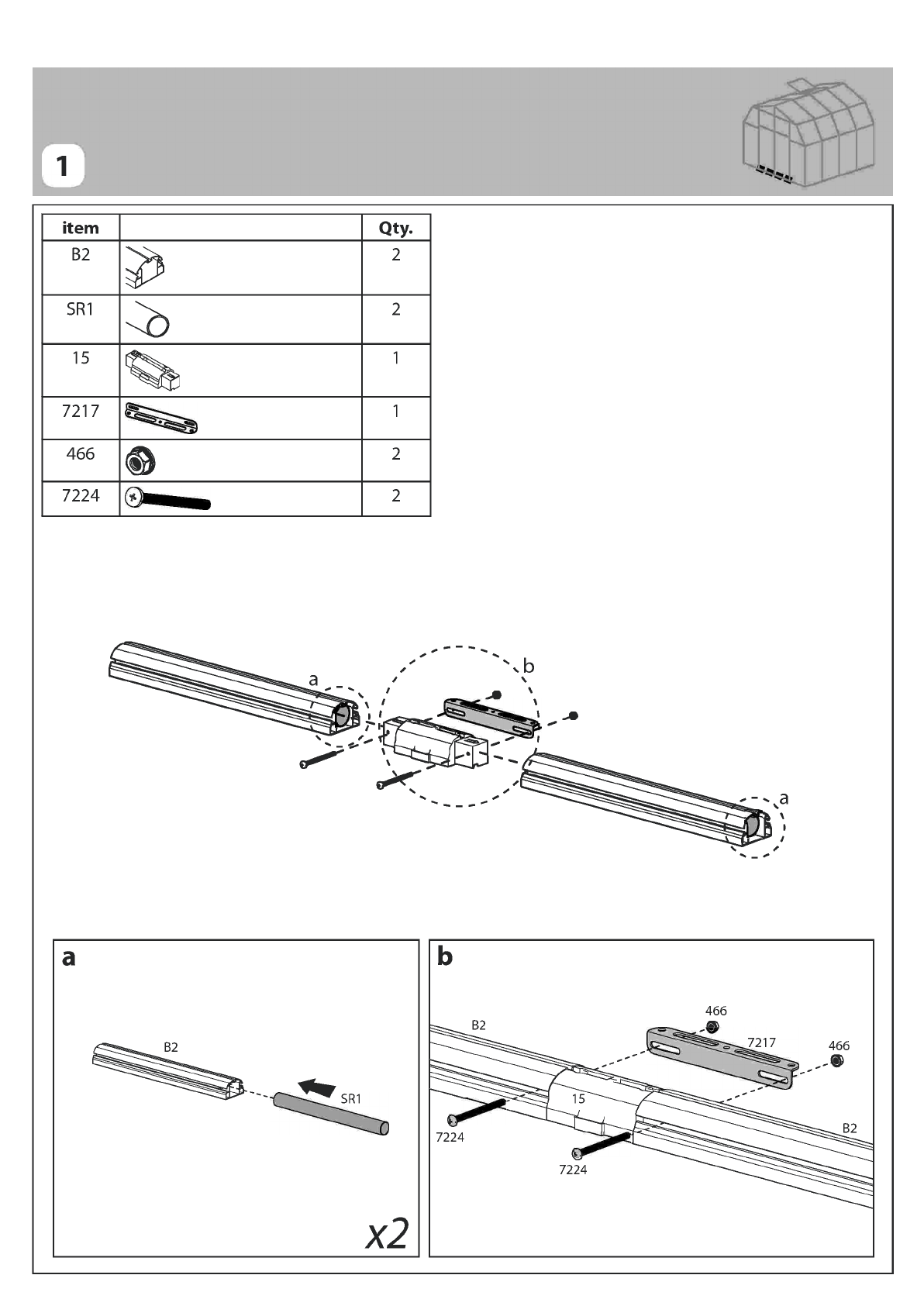 1

| item | | Qty. |
|---|---|---|
| B2 | | 2 |
| SR1 | | 2 |
| 15 | | 1 |
| 7217 | | 1 |
| 466 | | 2 |
| 7224 | | 2 |

a

b

a

a

B2

SR1

x2

b

B2

466

7217

466

15

7224

7224

B2