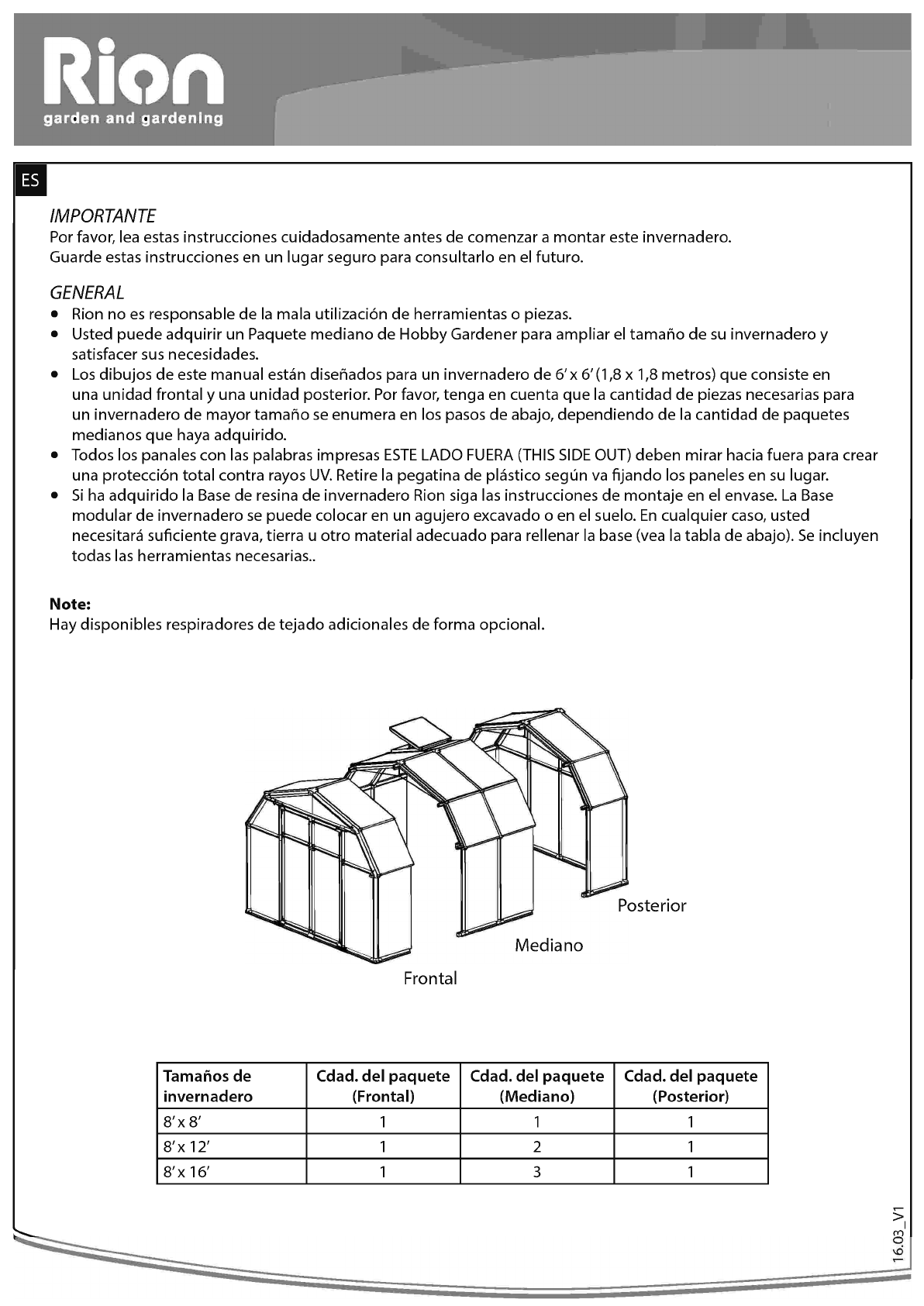 Rion
garden and gardening

ES

IMPORTANTE
Por favor, lea estas instrucciones cuidadosamente antes de comenzar a montar este invernadero.
Guarde estas instrucciones en un lugar seguro para consultarlo en el futuro.

GENERAL
• Rion no es responsable de la mala utilización de herramientas o piezas.
• Usted puede adquirir un Paquete mediano de Hobby Gardener para ampliar el tamaño de su invernadero y satisfacer sus necesidades.
• Los dibujos de este manual están diseñados para un invernadero de 6' x 6' (1,8 x 1,8 metros) que consiste en una unidad frontal y una unidad posterior. Por favor, tenga en cuenta que la cantidad de piezas necesarias para un invernadero de mayor tamaño se enumera en los pasos de abajo, dependiendo de la cantidad de paquetes medianos que haya adquirido.
• Todos los panales con las palabras impresas ESTE LADO FUERA (THIS SIDE OUT) deben mirar hacia fuera para crear una protección total contra rayos UV. Retire la pegatina de plástico según va fijando los paneles en su lugar.
• Si ha adquirido la Base de resina de invernadero Rion siga las instrucciones de montaje en el envase. La Base modular de invernadero se puede colocar en un agujero excavado o en el suelo. En cualquier caso, usted necesitará suficiente grava, tierra u otro material adecuado para rellenar la base (vea la tabla de abajo). Se incluyen todas las herramientas necesarias..

Note:
Hay disponibles respiradores de tejado adicionales de forma opcional.

Posterior
Mediano
Frontal

| Tamaños de invernadero | Cdad. del paquete (Frontal) | Cdad. del paquete (Mediano) | Cdad. del paquete (Posterior) |
|---|---|---|---|
| 8' x 8' | 1 | 1 | 1 |
| 8' x 12' | 1 | 2 | 1 |
| 8' x 16' | 1 | 3 | 1 |

16.03_V1