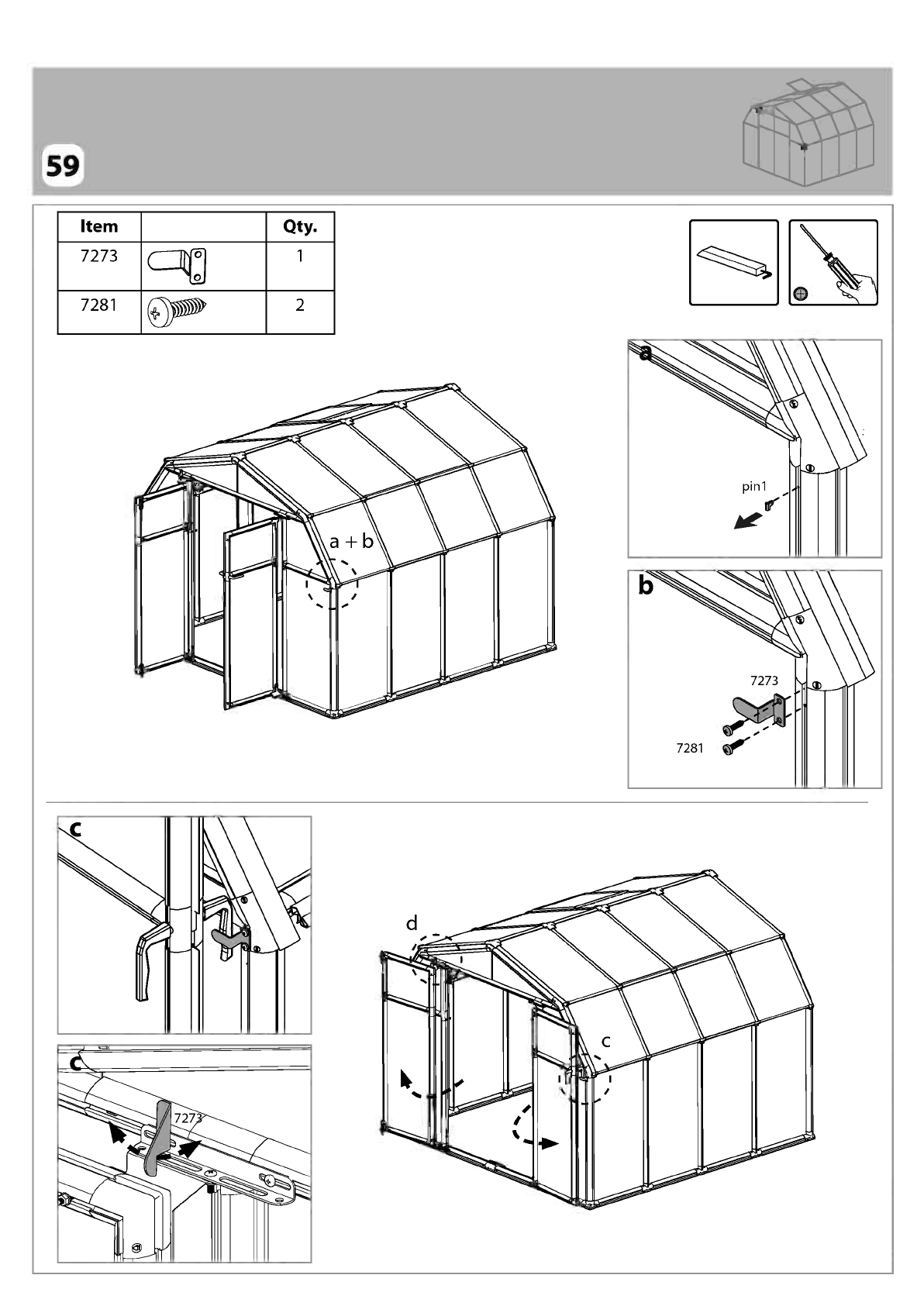 59

| Item | | Qty. |
|---|---|---|
| 7273 | | 1 |
| 7281 | | 2 |

a + b

a

pin1

b

7273

7281

c

c

7273

d

c