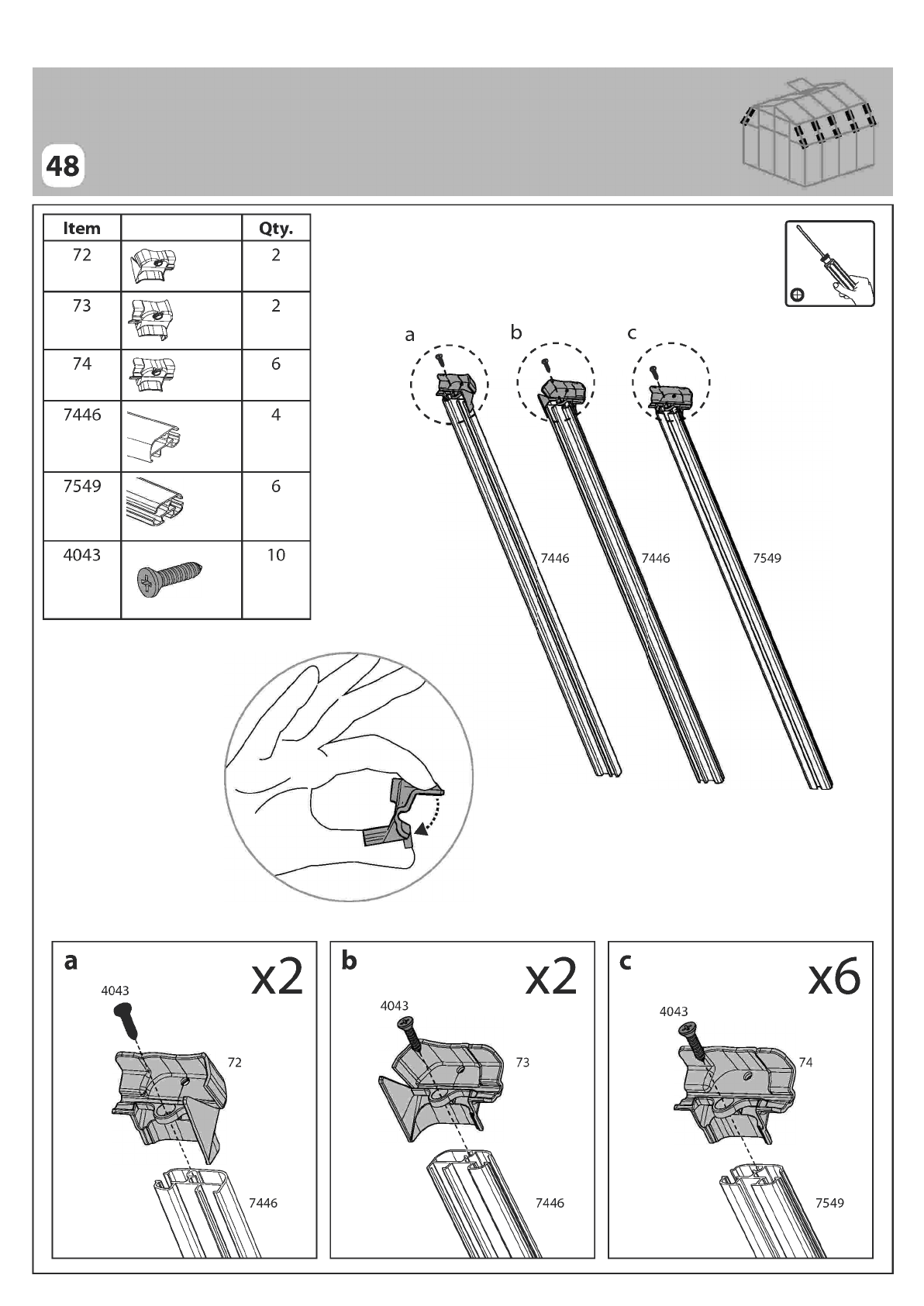 48

| Item | | Qty. |
|---|---|---|
| 72 | | 2 |
| 73 | | 2 |
| 74 | | 6 |
| 7446 | | 4 |
| 7549 | | 6 |
| 4043 | | 10 |

a b c

7446 7446 7549

a x2
4043
72
7446

b x2
4043
73
7446

c x6
4043
74
7549