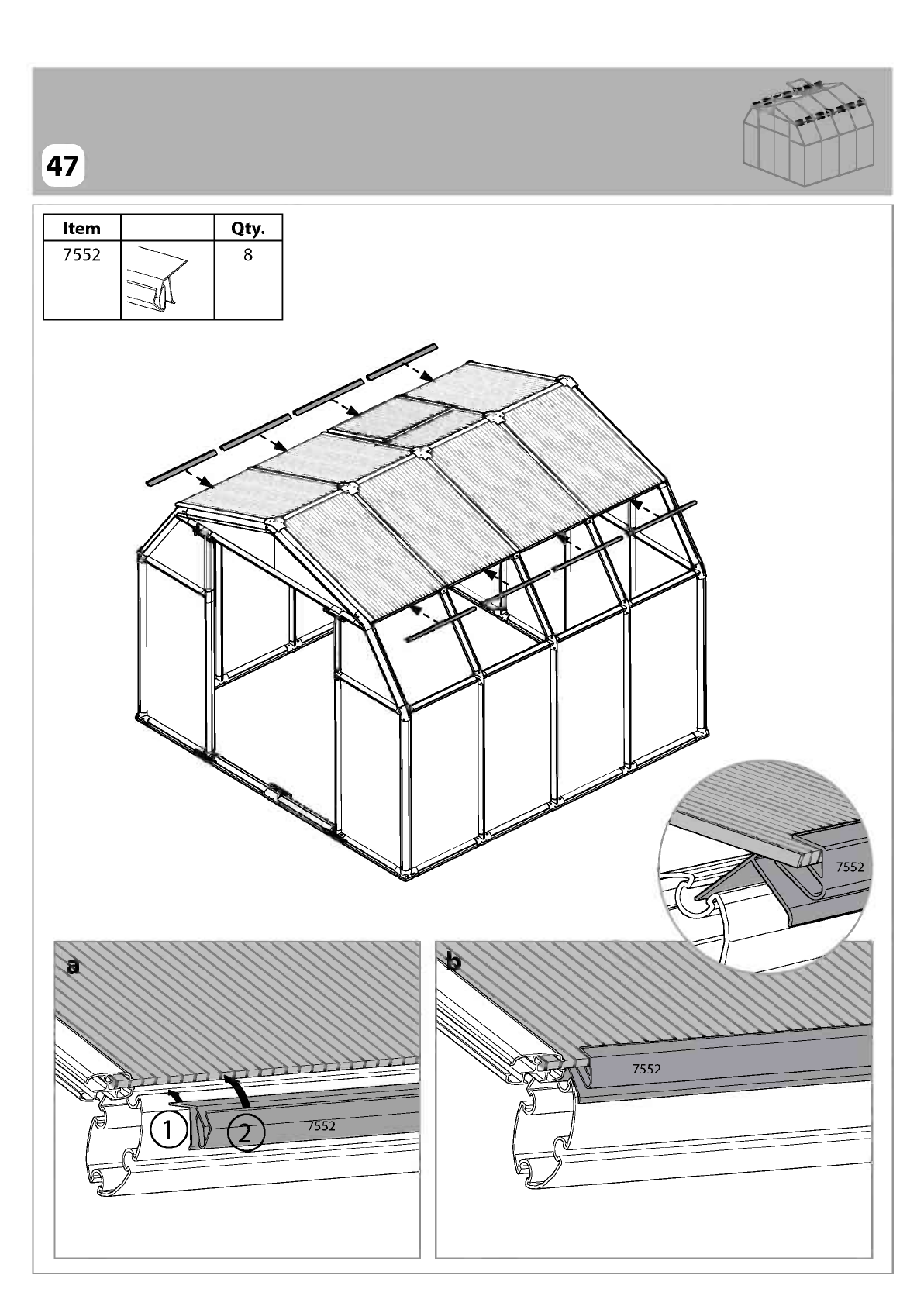 47

| Item | | Qty. |
|---|---|---|
| 7552 | | 8 |

7552

a

1

2

7552

b

7552