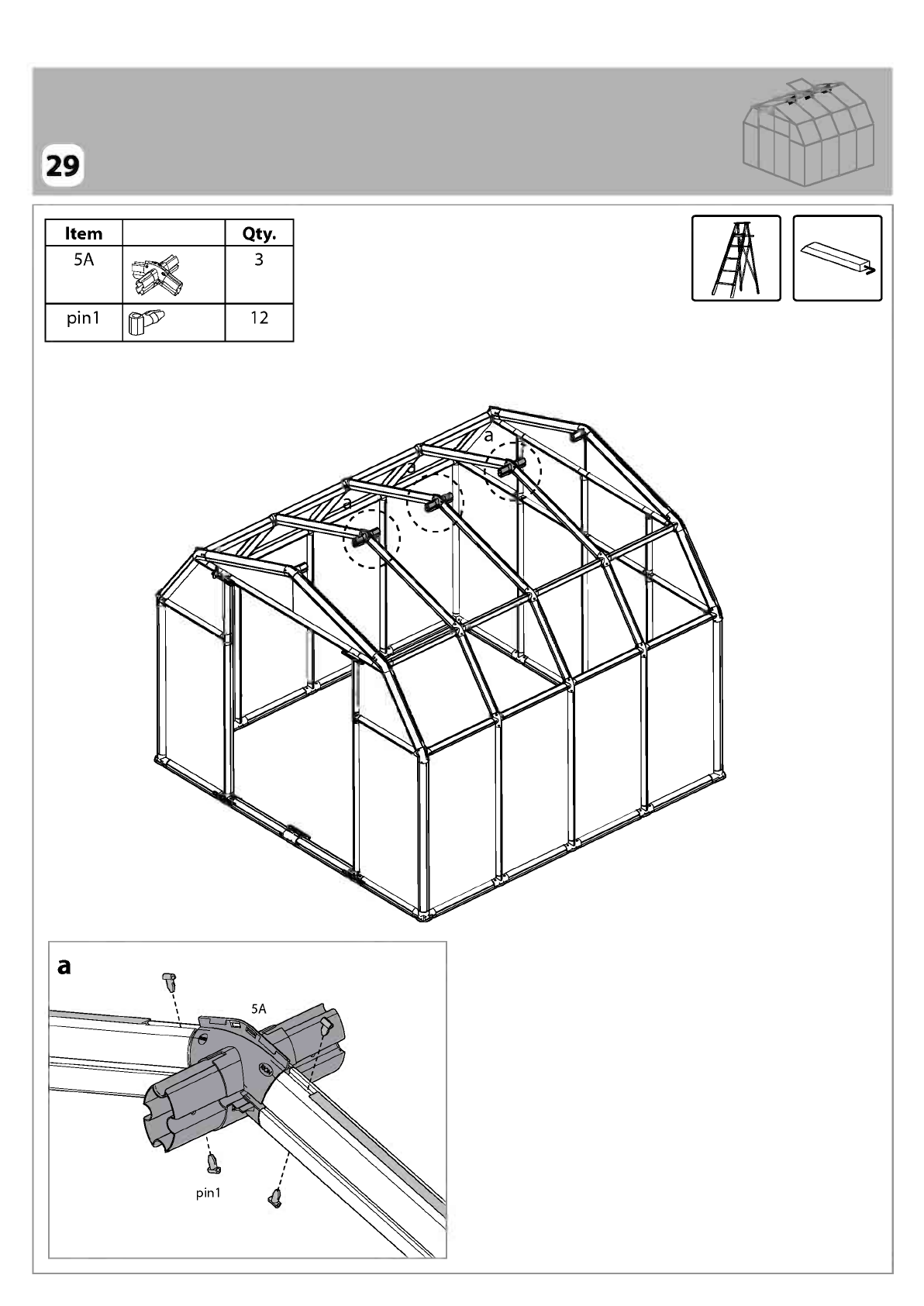 29

| Item | | Qty. |
|---|---|---|
| 5A | | 3 |
| pin1 | | 12 |

a

a

a

a

5A

pin1