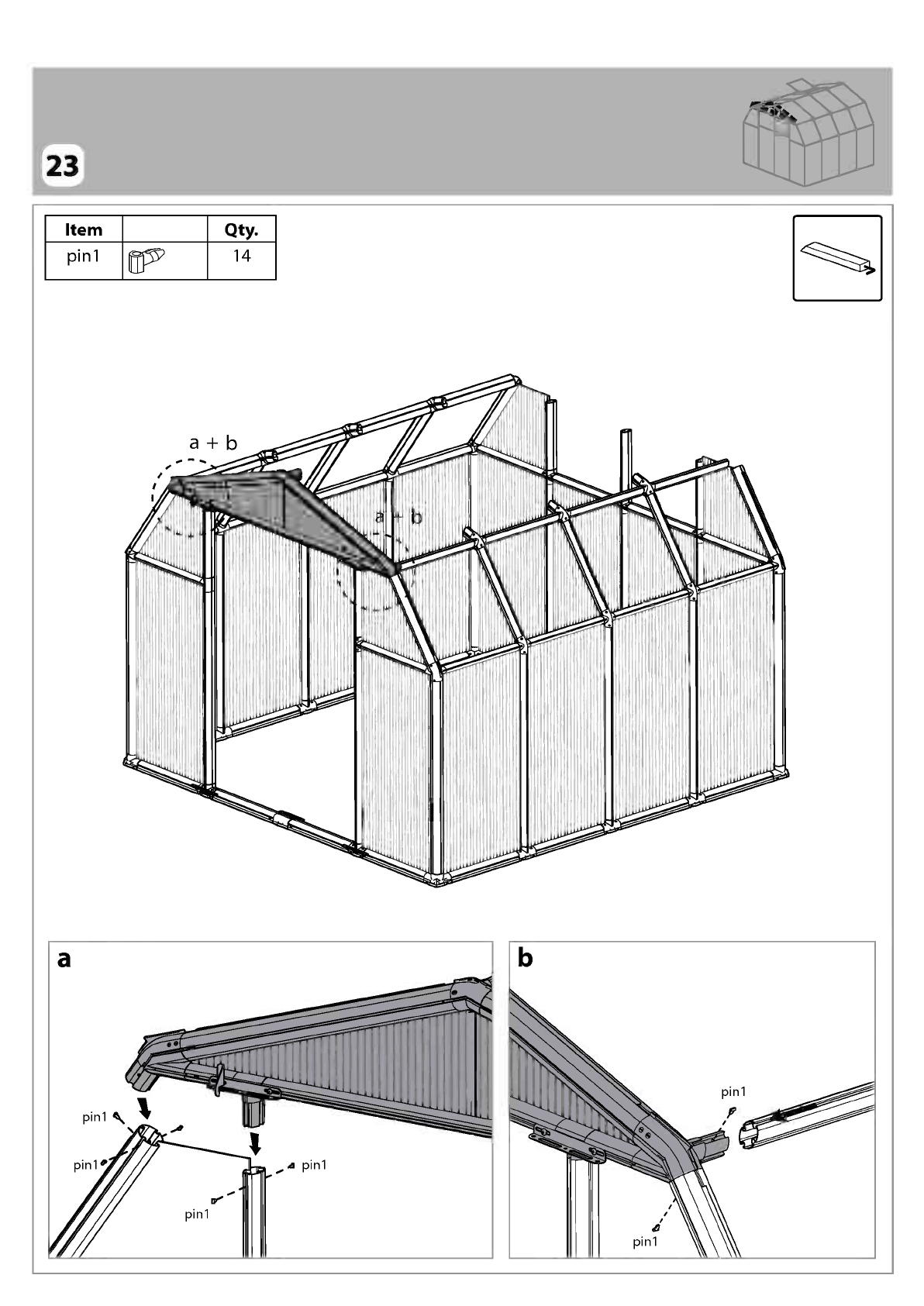 23

| Item | | Qty. |
|---|---|---|
| pin1 | | 14 |

a + b

a + b

a

pin1

pin1

pin1

pin1

b

pin1

pin1