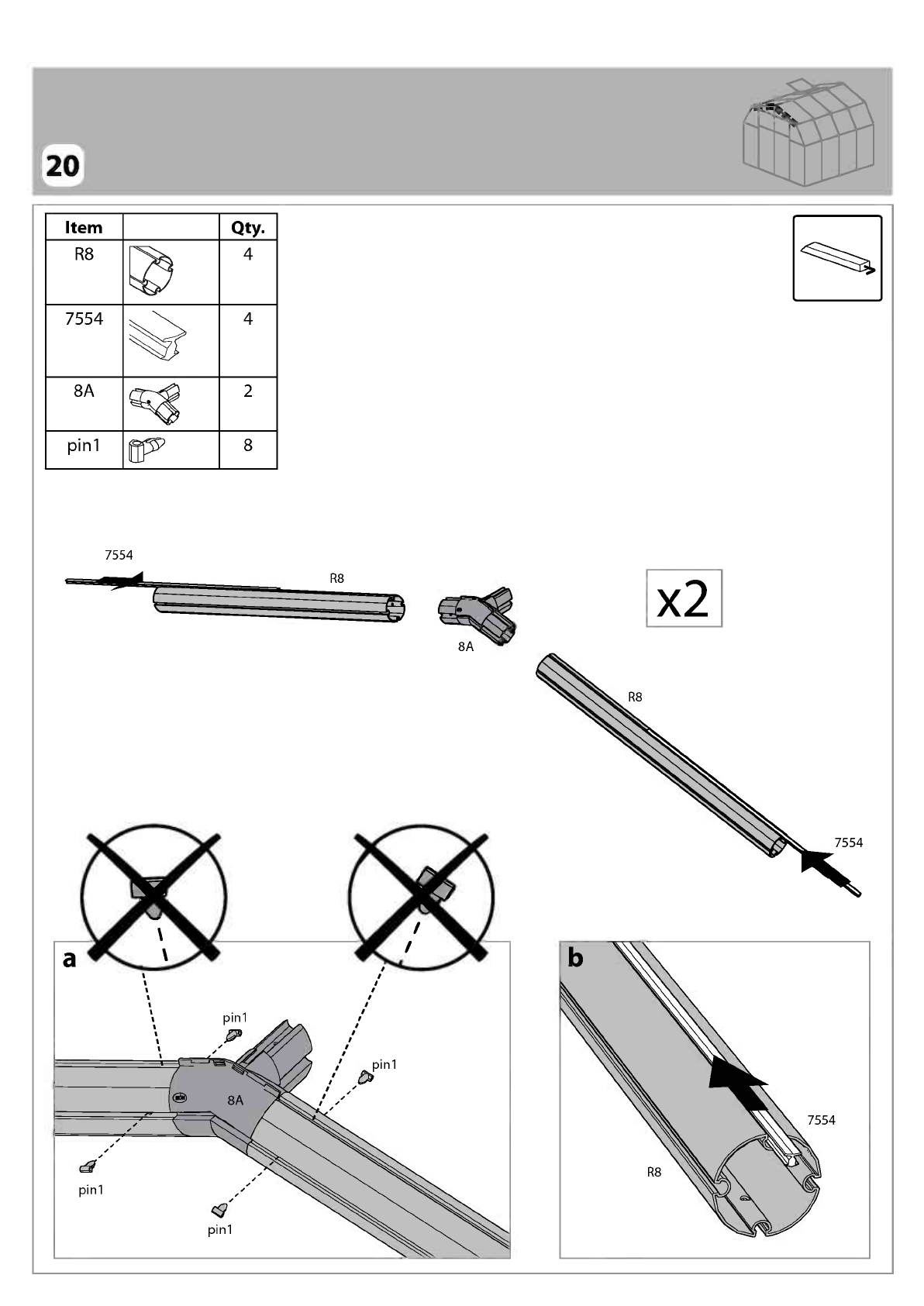 20

| Item | | Qty. |
|---|---|---|
| R8 | | 4 |
| 7554 | | 4 |
| 8A | | 2 |
| pin1 | | 8 |

7554

R8

8A

x2

R8

7554

a

pin1

pin1

8A

pin1

pin1

b

7554

R8