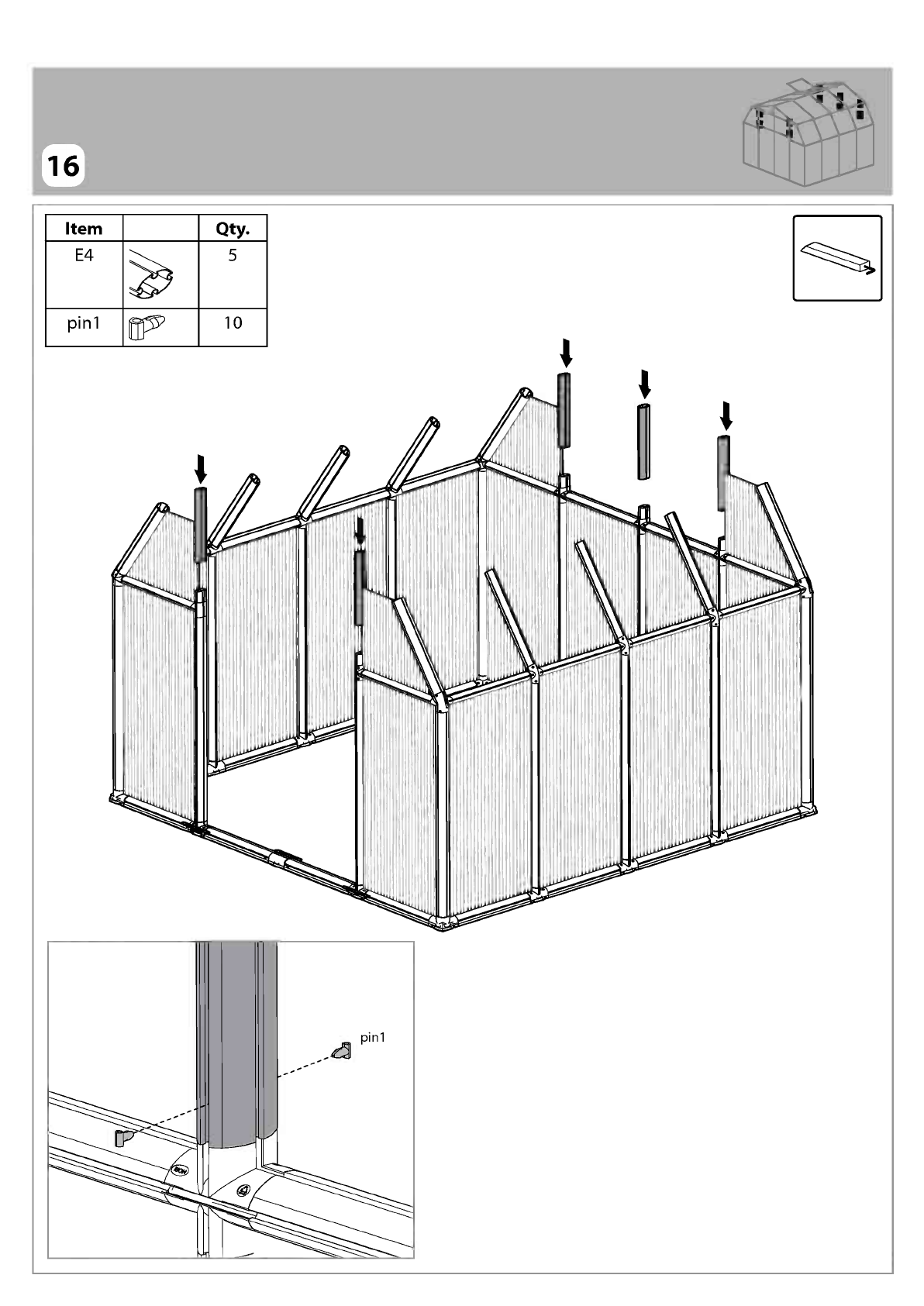 16

| Item | | Qty. |
|---|---|---|
| E4 | | 5 |
| pin1 | | 10 |

pin1