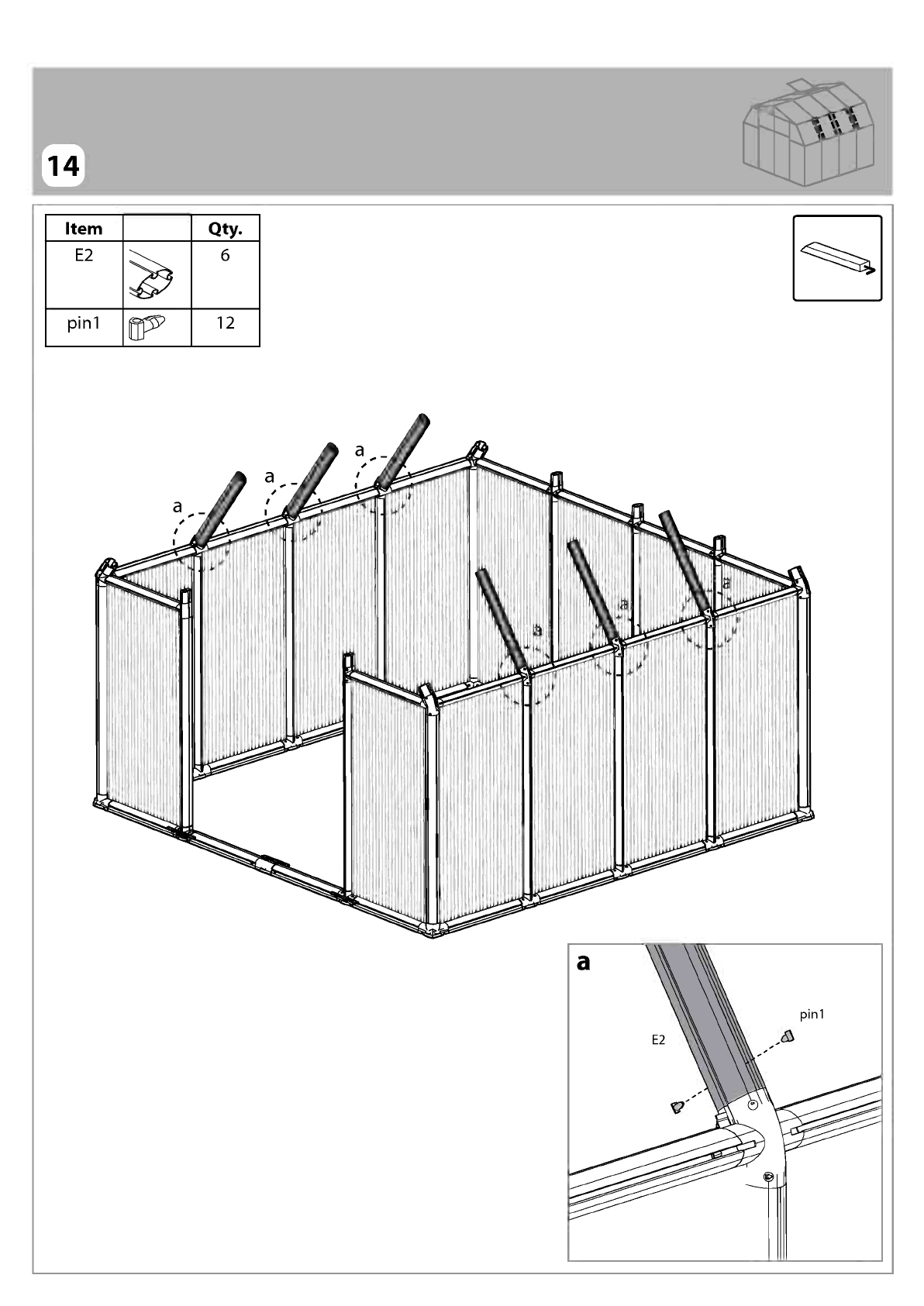 14

| Item | | Qty. |
|---|---|---|
| E2 | | 6 |
| pin1 | | 12 |

a
a
a
a
a
a

a
pin1
E2