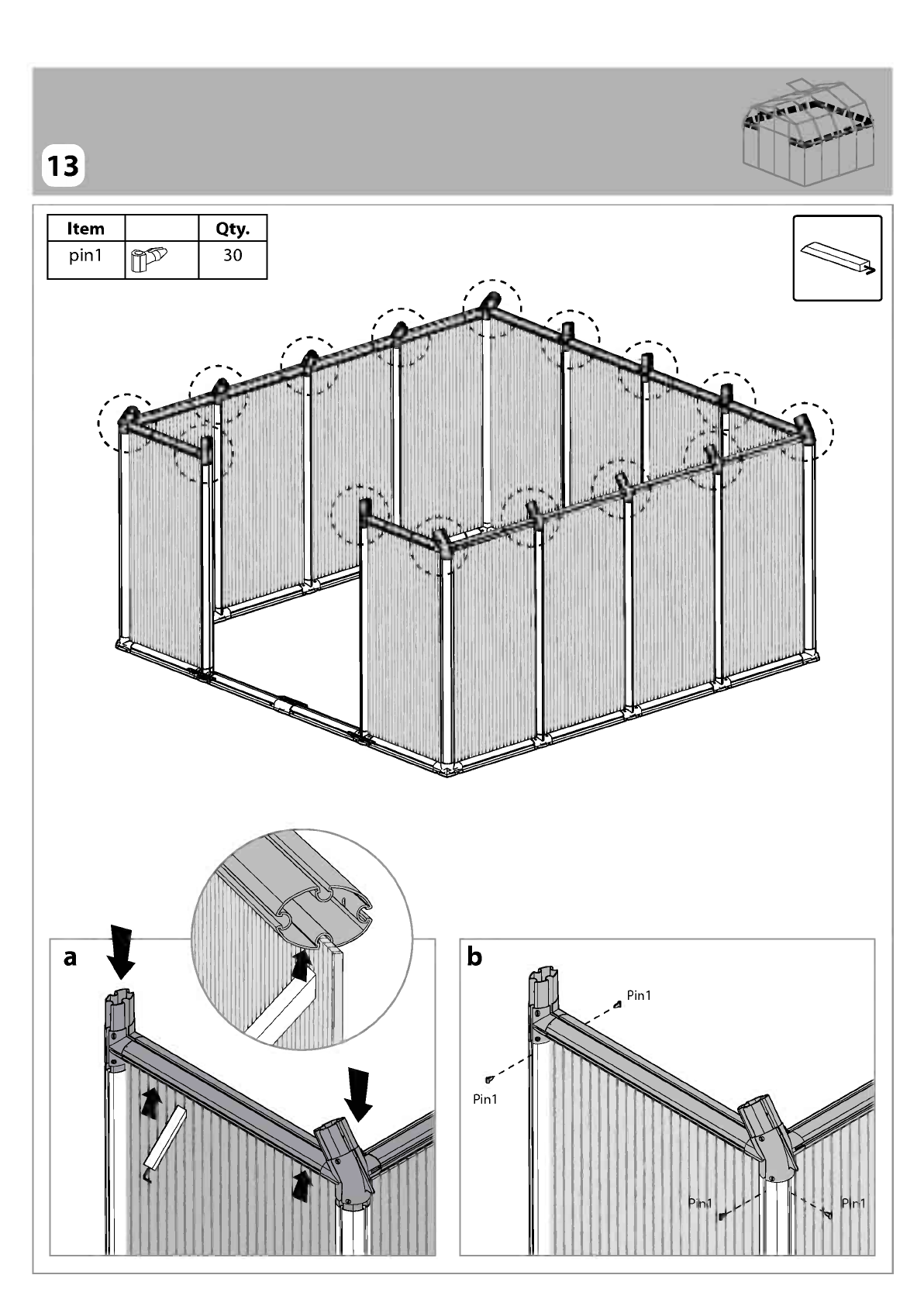 13

| Item | | Qty. |
|---|---|---|
| pin1 | | 30 |

a

b

Pin1

Pin1

Pin1

Pin1