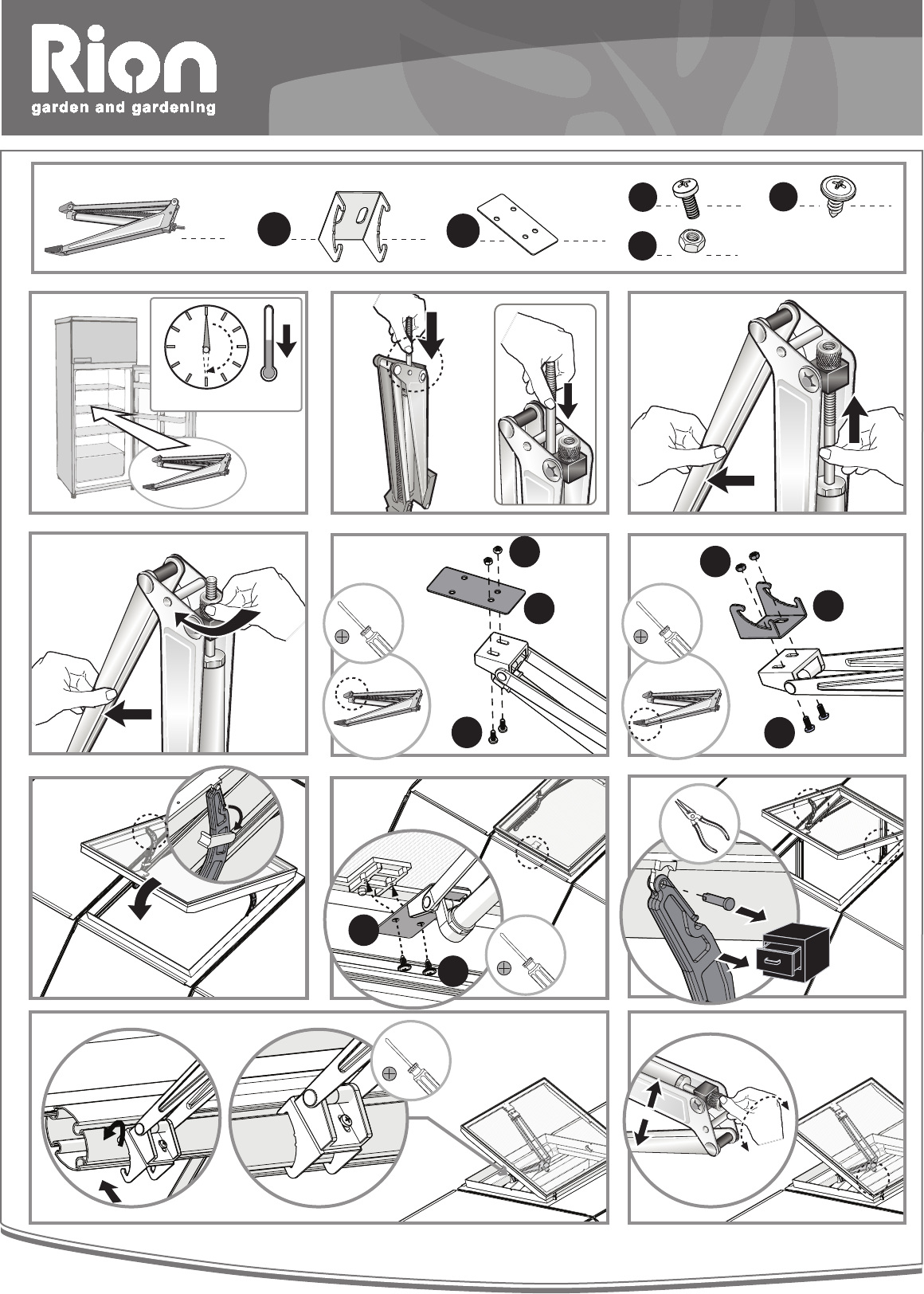 Rion
garden and gardening